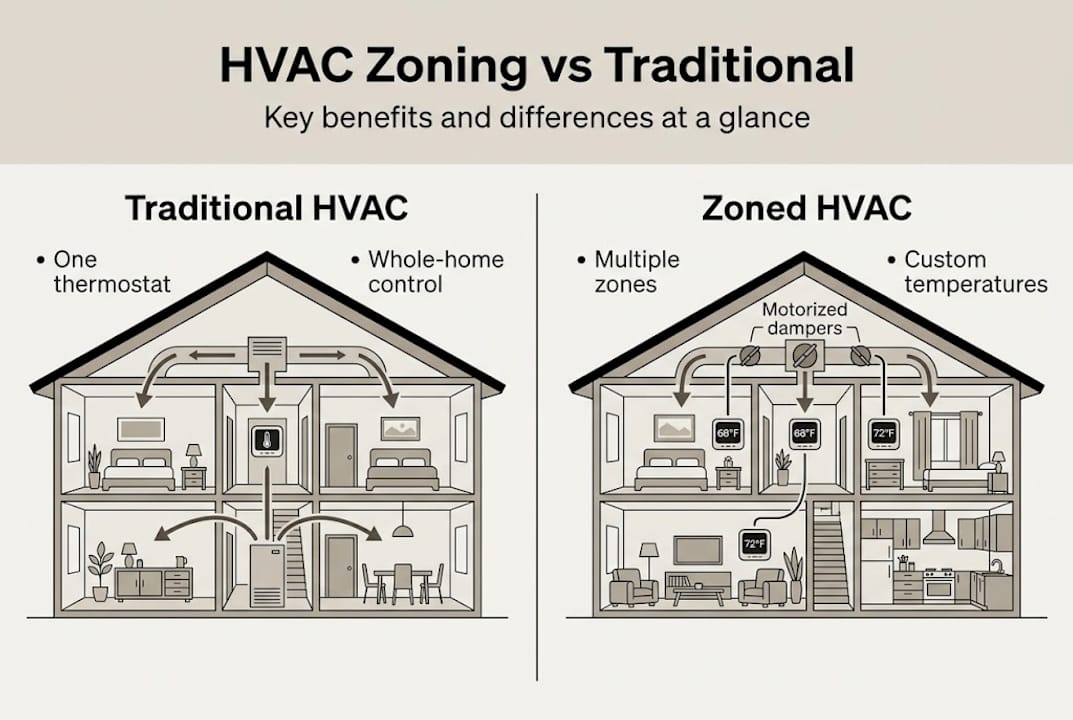 HVAC Zoning vs Traditional

Key benefits and differences at a glance

Traditional HVAC

• One thermostat

• Whole-home control

Zoned HVAC

• Multiple zones

• Custom temperatures

Motorized dampers

68°F

68°F

72°F

72°F