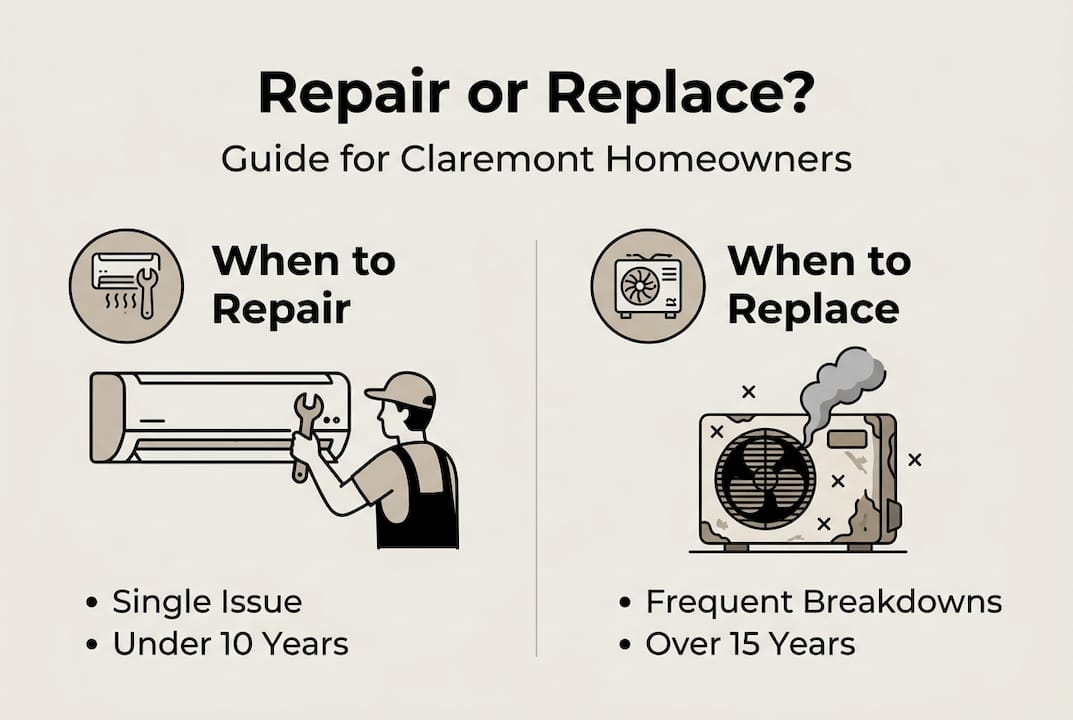 Repair or Replace?
Guide for Claremont Homeowners

When to Repair

• Single Issue
• Under 10 Years

When to Replace

• Frequent Breakdowns
• Over 15 Years