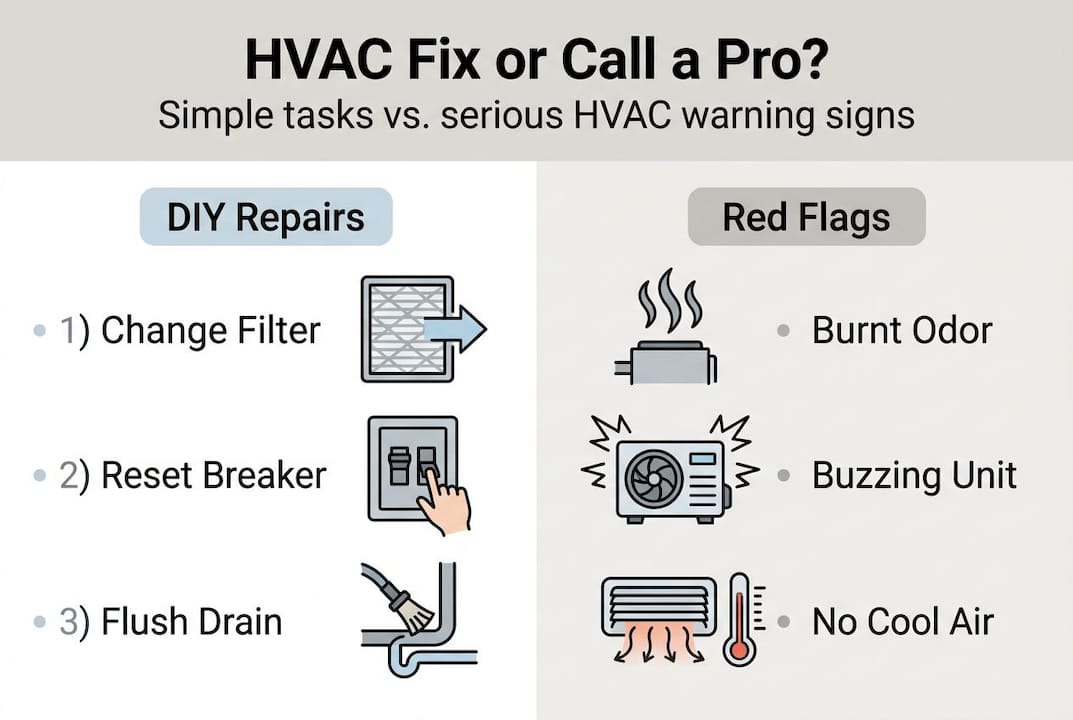 HVAC Fix or Call a Pro?
Simple tasks vs. serious HVAC warning signs

DIY Repairs

• 1) Change Filter
• 2) Reset Breaker
• 3) Flush Drain

Red Flags

• Burnt Odor
• Buzzing Unit
• No Cool Air