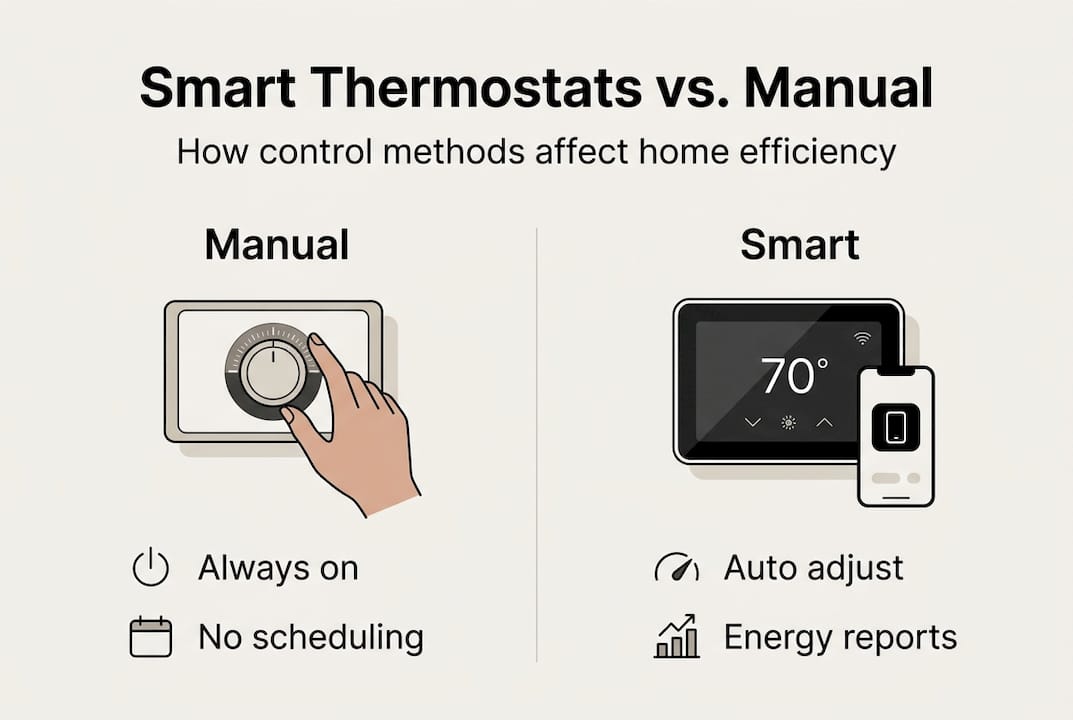 Smart Thermostats vs. Manual

How control methods affect home efficiency

Manual

Always on

No scheduling

Smart

70°

Auto adjust

Energy reports