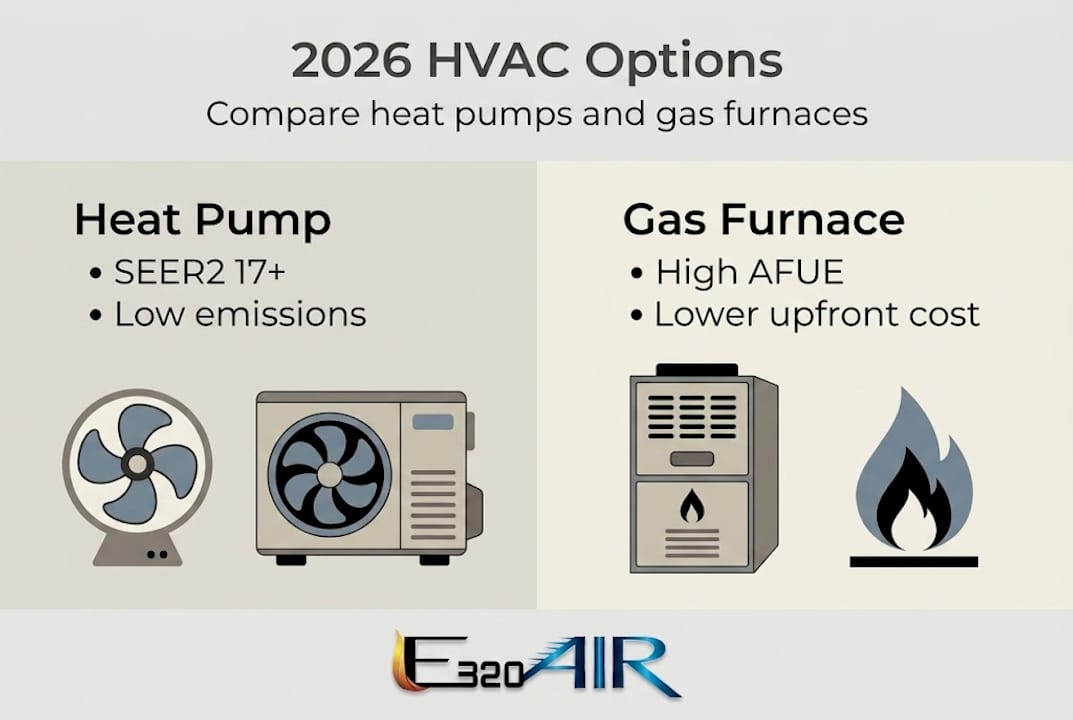 2026 HVAC Options
Compare heat pumps and gas furnaces

Heat Pump
• SEER2 17+
• Low emissions

Gas Furnace
• High AFUE
• Lower upfront cost

E320AIR