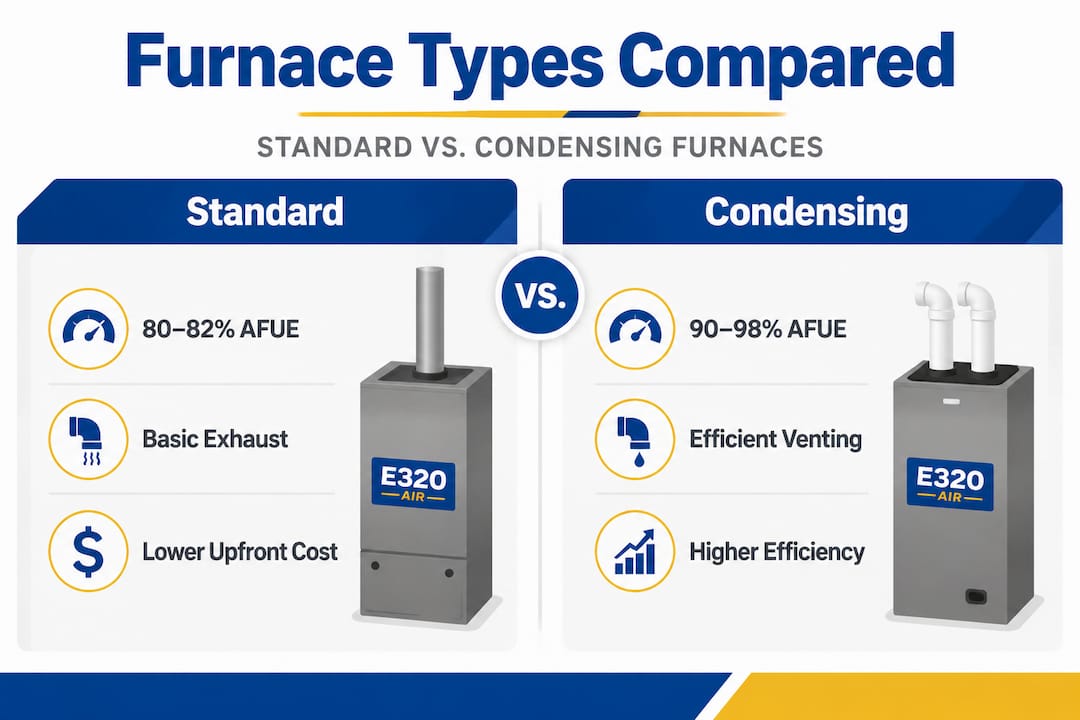 Furnace Types Compared

STANDARD VS. CONDENSING FURNACES

Standard

80–82% AFUE

Basic Exhaust

Lower Upfront Cost

E320 AIR

VS.

Condensing

90–98% AFUE

Efficient Venting

Higher Efficiency

E320 AIR