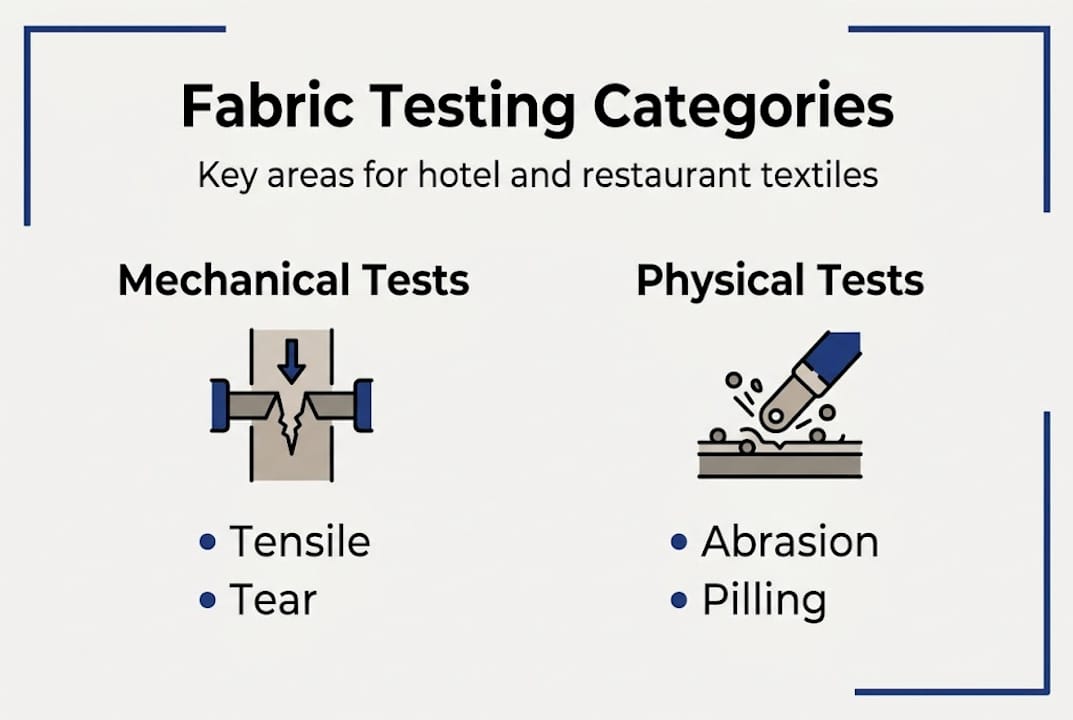 Fabric Testing Categories

Key areas for hotel and restaurant textiles

Mechanical Tests

• Tensile
• Tear

Physical Tests

• Abrasion
• Pilling