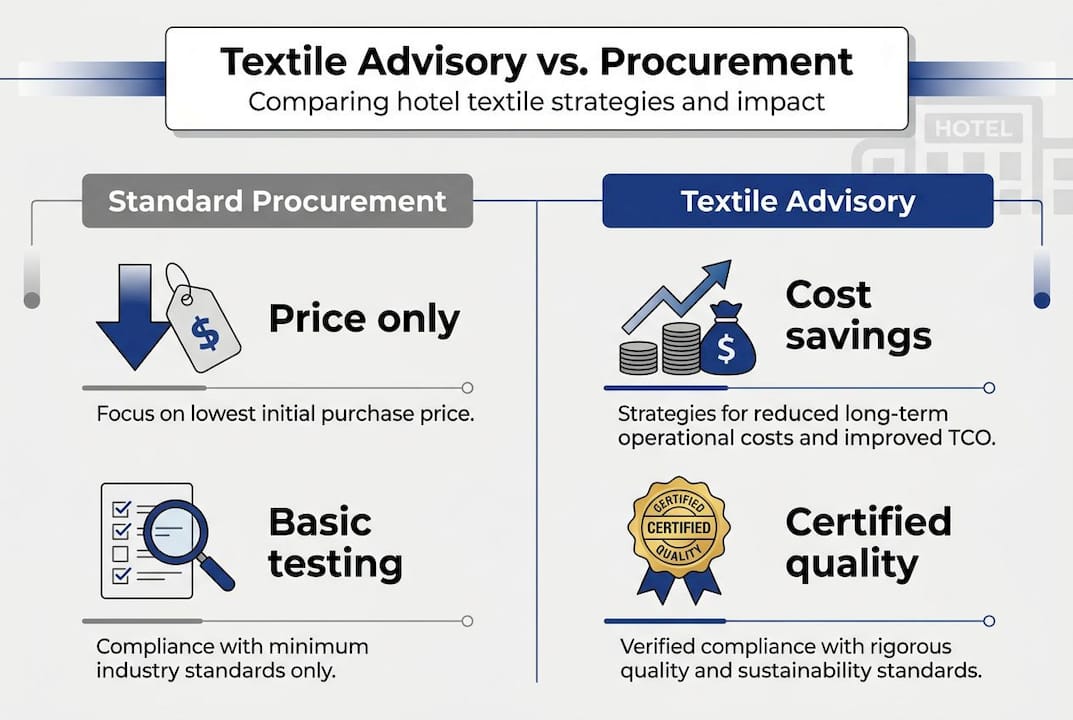 Textile Advisory vs. Procurement
Comparing hotel textile strategies and impact

HOTEL

Standard Procurement

$

Price only

Focus on lowest initial purchase price.

Basic testing

Compliance with minimum industry standards only.

Textile Advisory

$

Cost savings

Strategies for reduced long-term operational costs and improved TCO.

CERTIFIED
CERTIFIED
QUALITY

Certified quality

Verified compliance with rigorous quality and sustainability standards.