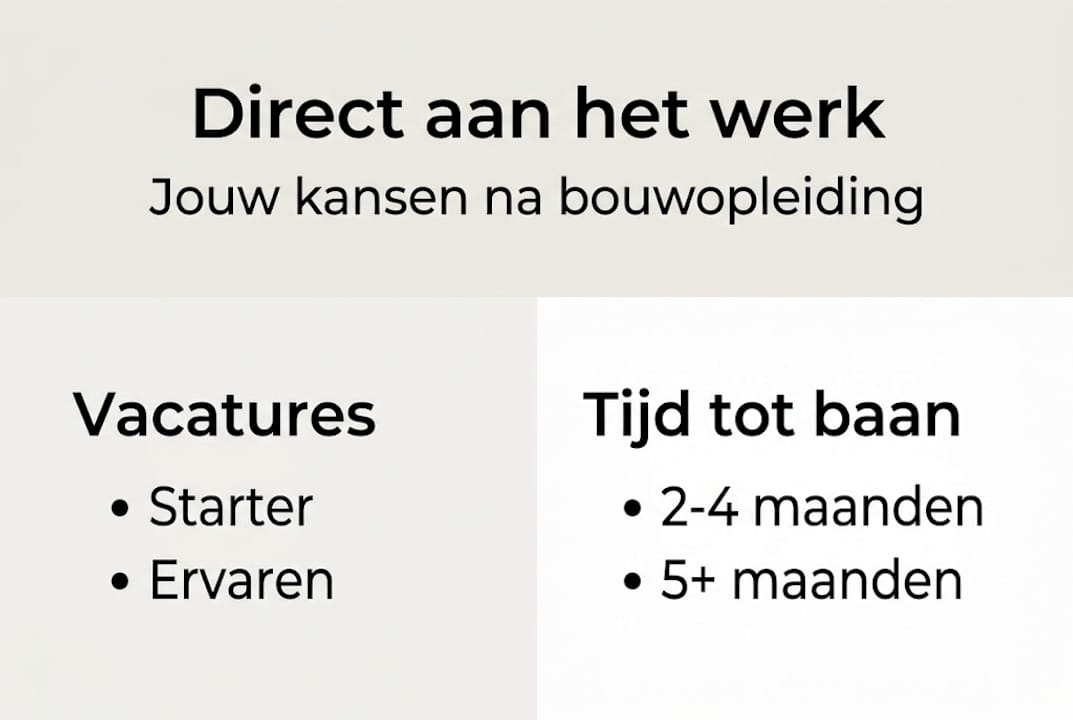 Direct aan het werk
Jouw kansen na bouwopleiding

Vacatures
• Starter
• Ervaren

Tijd tot baan
• 2-4 maanden
• 5+ maanden