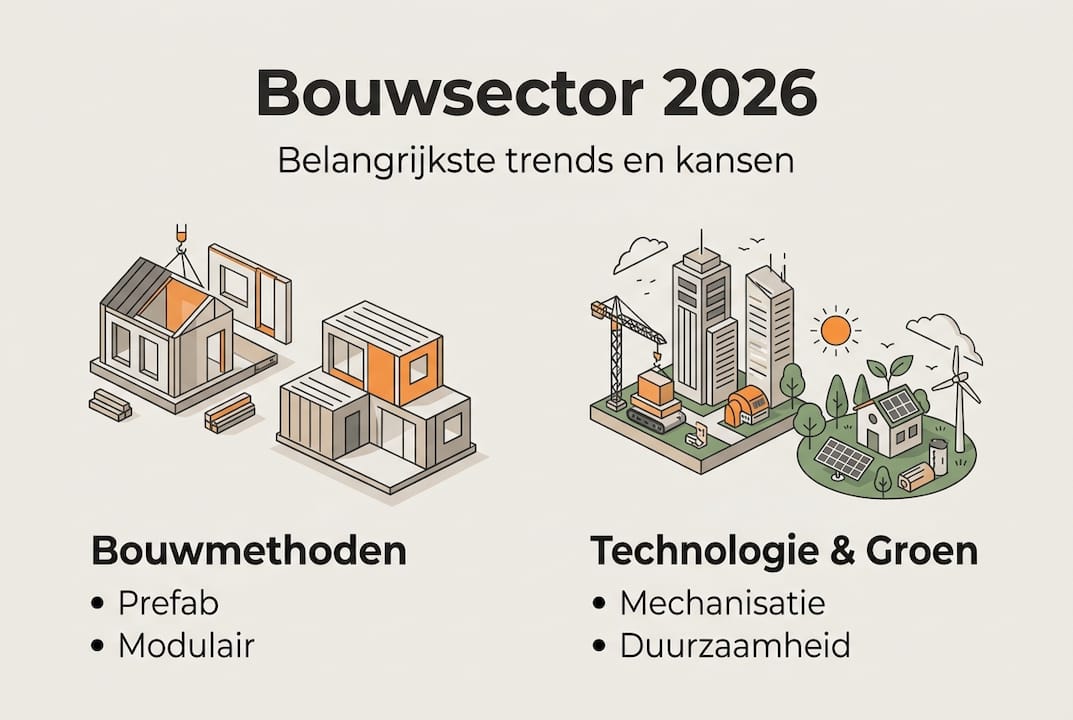 Bouwsector 2026

Belangrijkste trends en kansen

Bouwmethoden
• Prefab
• Modulair

Technologie & Groen
• Mechanisatie
• Duurzaamheid