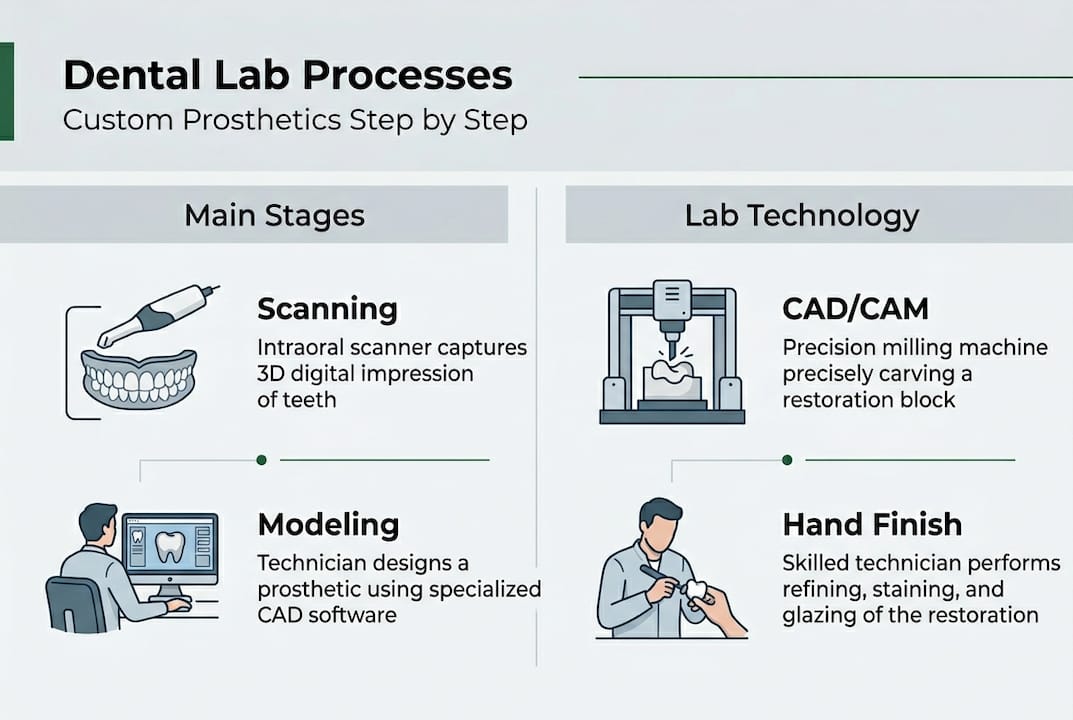 Dental Lab Processes
Custom Prosthetics Step by Step

Main Stages

Scanning
Intraoral scanner captures 3D digital impression of teeth

Modeling
Technician designs a prosthetic using specialized CAD software

Lab Technology

CAD/CAM
Precision milling machine precisely carving a restoration block

Hand Finish
Skilled technician performs refining, staining, and glazing of the restoration