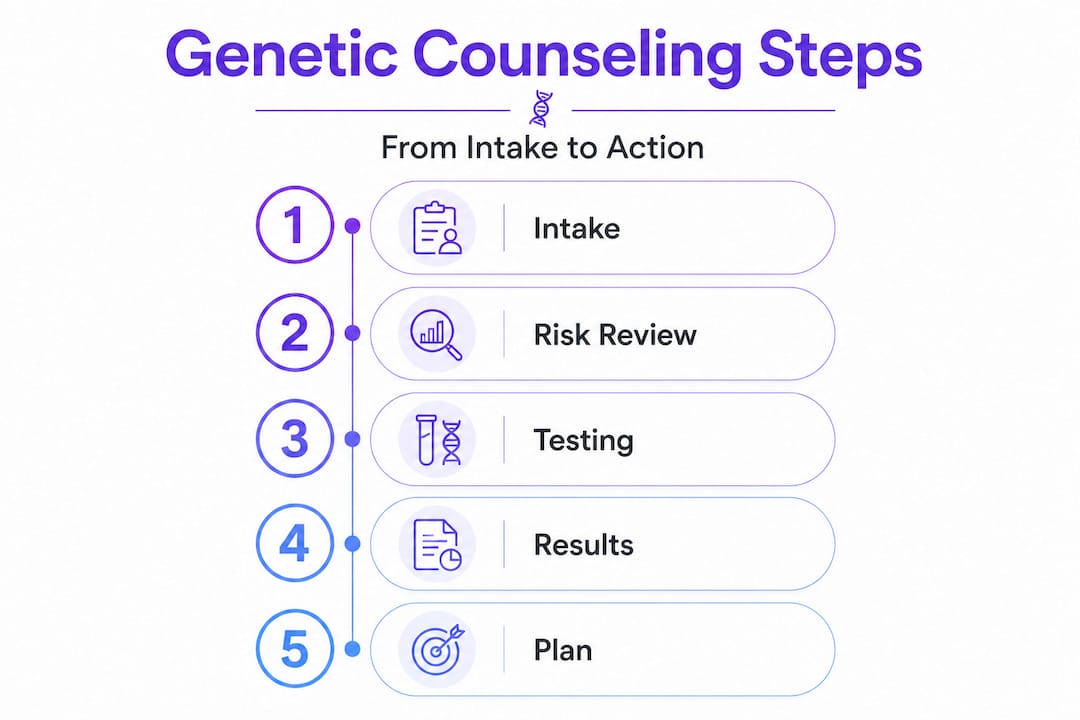 Genetic Counseling Steps

From Intake to Action

1 Intake

2 Risk Review

3 Testing

4 Results

5 Plan