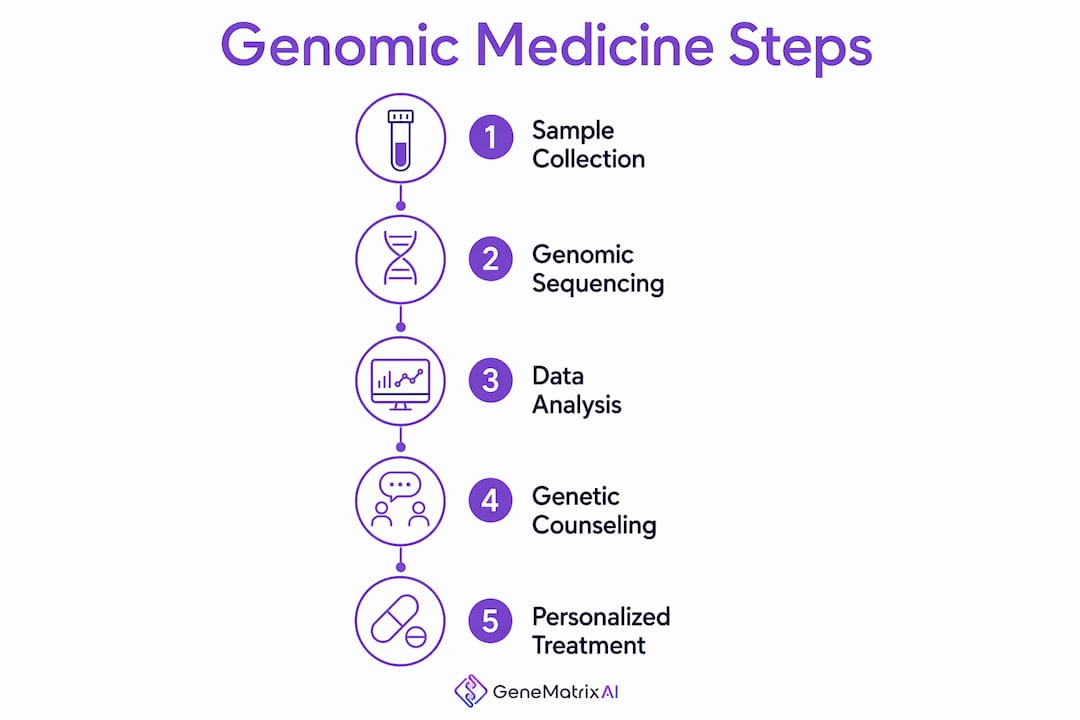 Genomic Medicine Steps

1 Sample Collection

2 Genomic Sequencing

3 Data Analysis

4 Genetic Counseling

5 Personalized Treatment

GeneMatrixAI