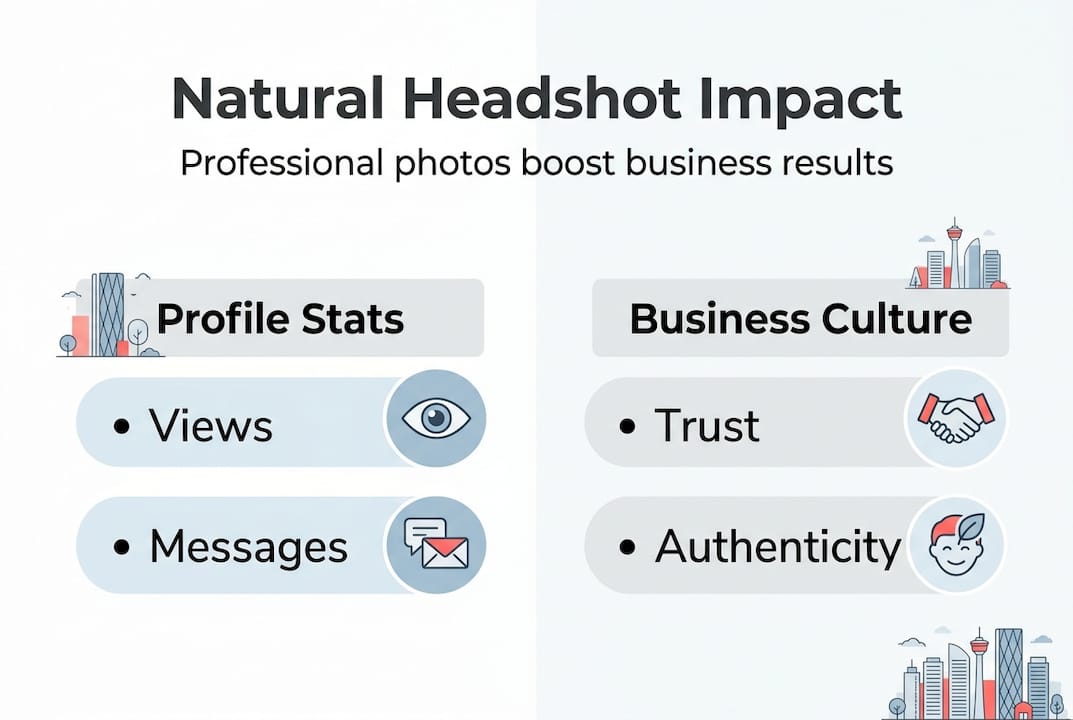 Natural Headshot Impact

Professional photos boost business results

Profile Stats

• Views

• Messages

Business Culture

• Trust

• Authenticity