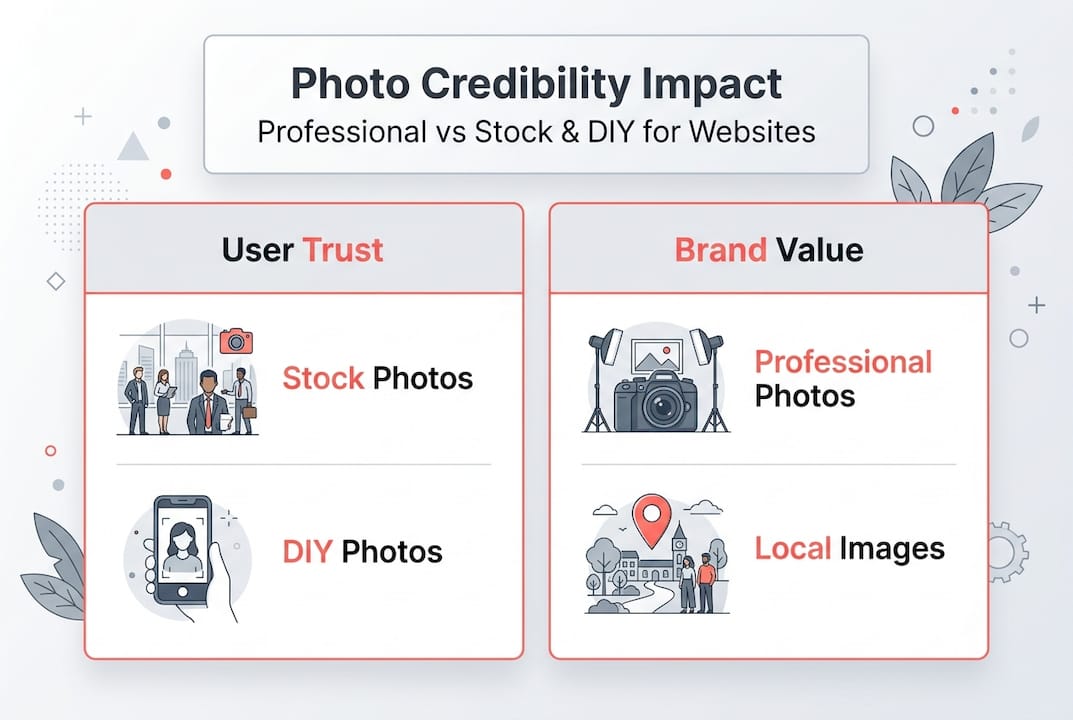 Photo Credibility Impact
Professional vs Stock & DIY for Websites

User Trust

Stock Photos

DIY Photos

Brand Value

Professional Photos

Local Images