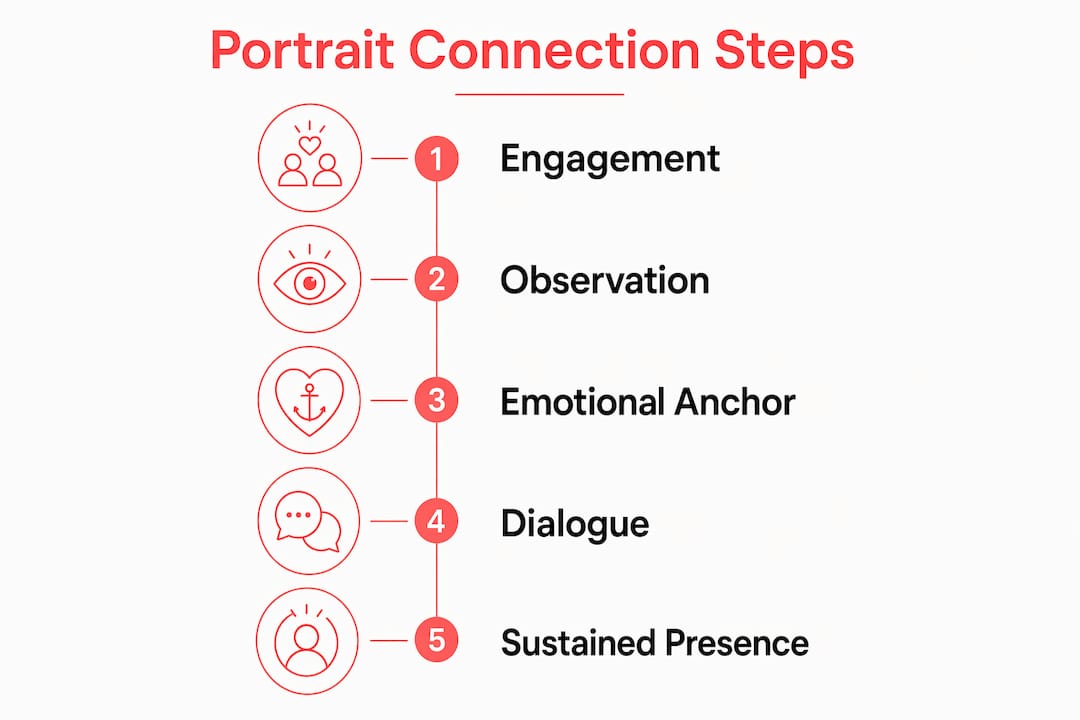 Portrait Connection Steps

1 Engagement

2 Observation

3 Emotional Anchor

4 Dialogue

5 Sustained Presence