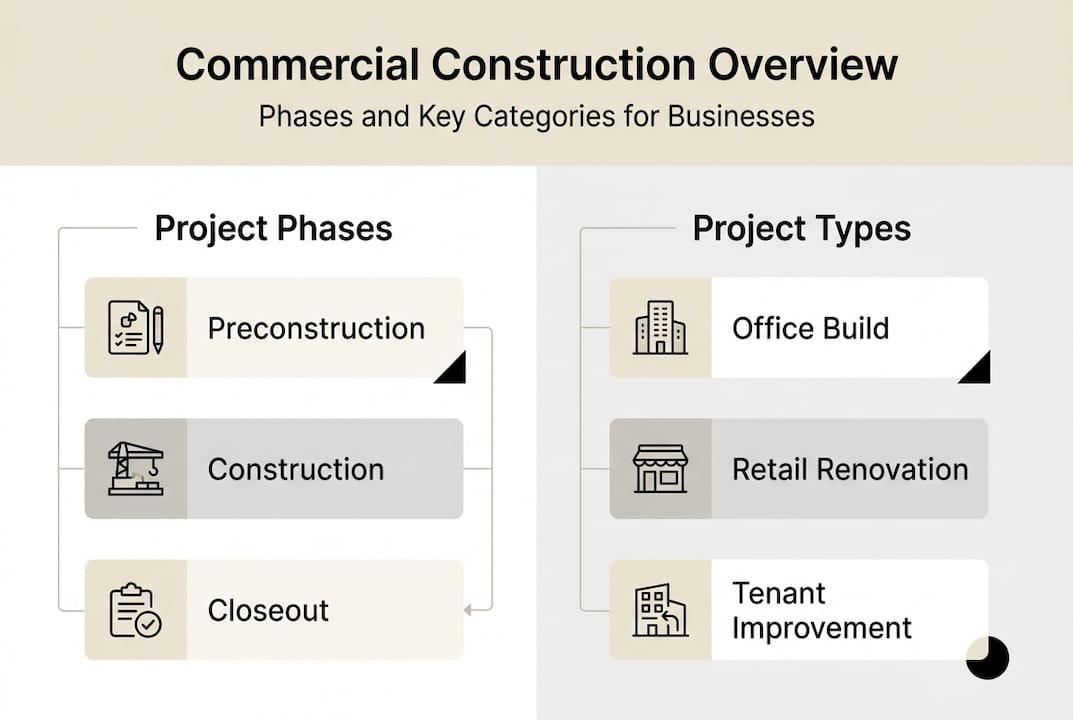 Commercial Construction Overview
Phases and Key Categories for Businesses

Project Phases

Preconstruction

Construction

Closeout

Project Types

Office Build

Retail Renovation

Tenant Improvement