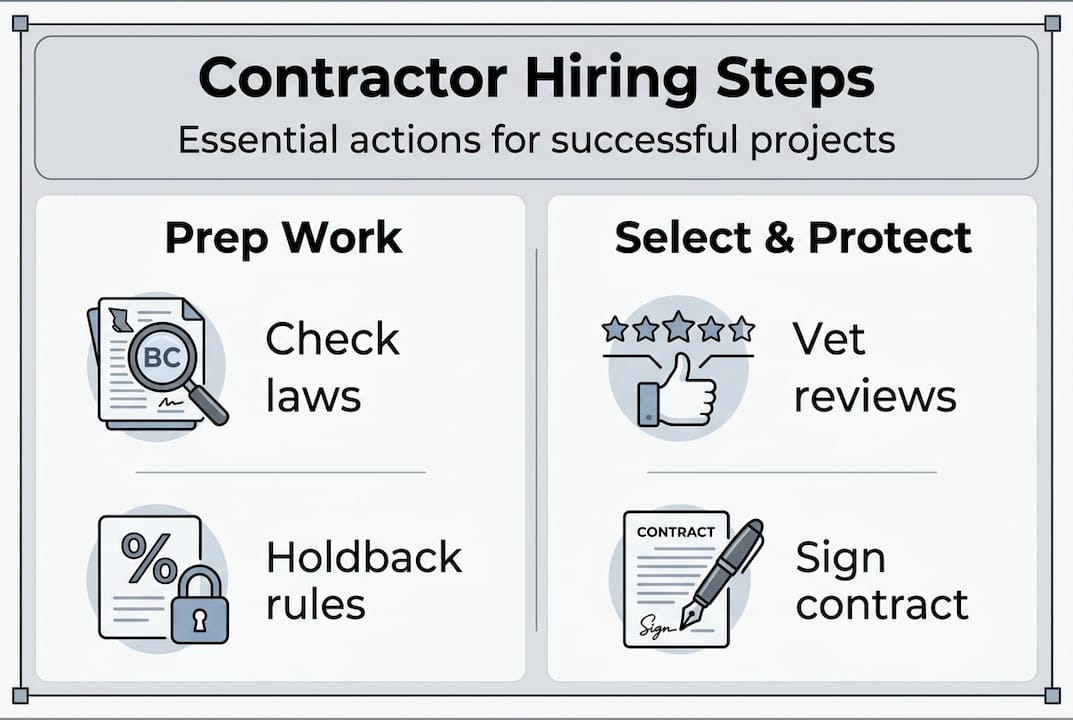 Contractor Hiring Steps
Essential actions for successful projects

Prep Work

BC

Check laws

%

Holdback rules

Select & Protect

Vet reviews

CONTRACT

Sign

Sign contract