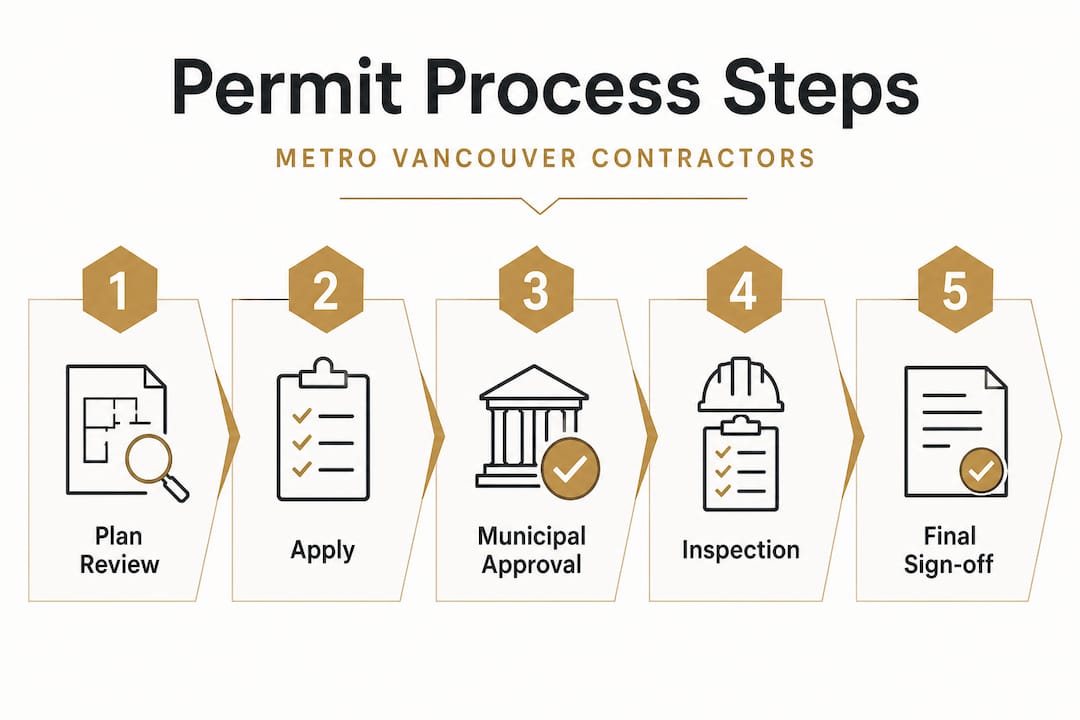 Permit Process Steps

METRO VANCOUVER CONTRACTORS

1

Plan Review

2

Apply

3

Municipal Approval

4

Inspection

5

Final Sign-off