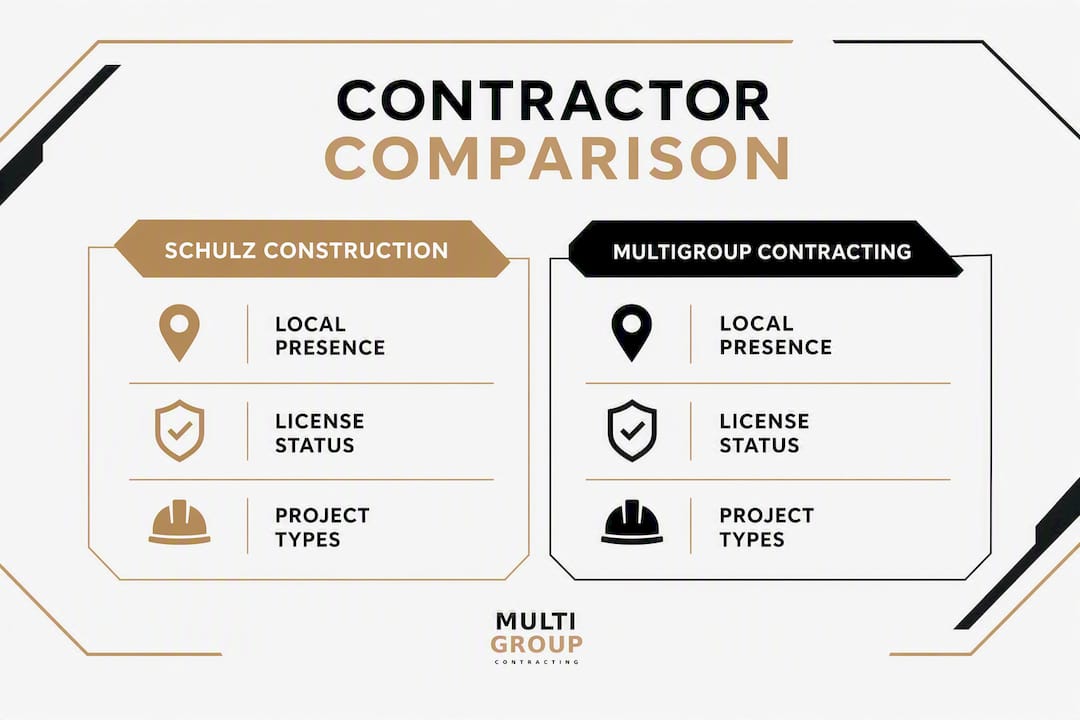 CONTRACTOR
COMPARISON

SCHULZ CONSTRUCTION

LOCAL PRESENCE

LICENSE STATUS

PROJECT TYPES

MULTIGROUP CONTRACTING

LOCAL PRESENCE

LICENSE STATUS

PROJECT TYPES

MULTI
GROUP
CONTRACTING