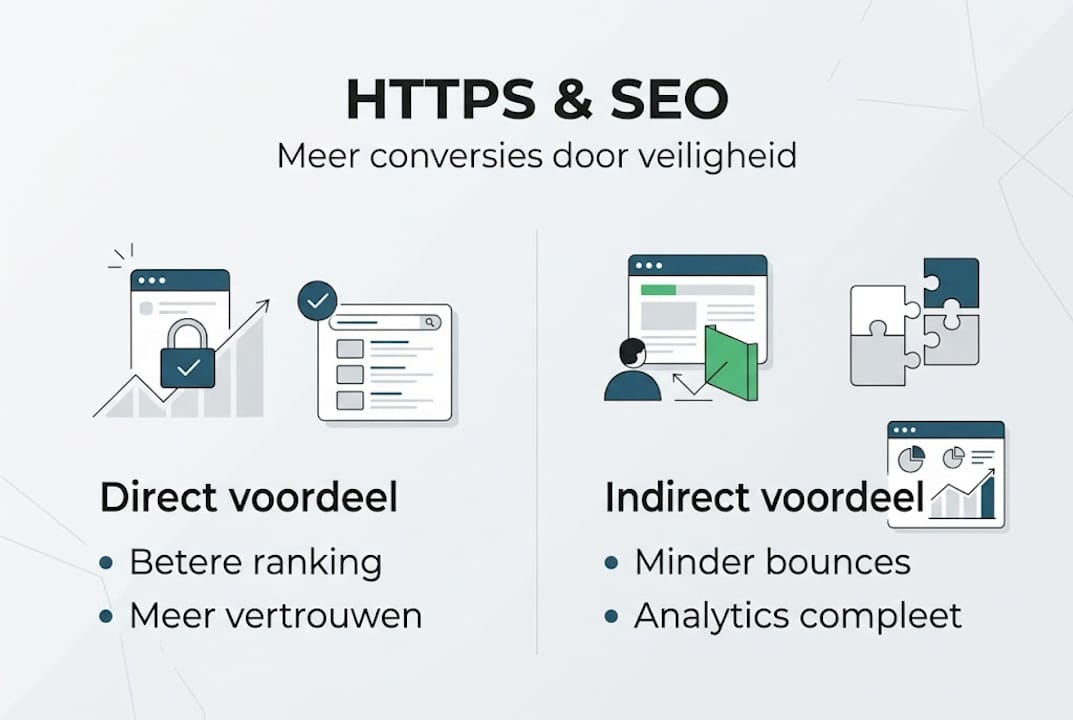 HTTPS & SEO

Meer conversies door veiligheid

Direct voordeel

• Betere ranking
• Meer vertrouwen

Indirect voordeel

• Minder bounces
• Analytics compleet