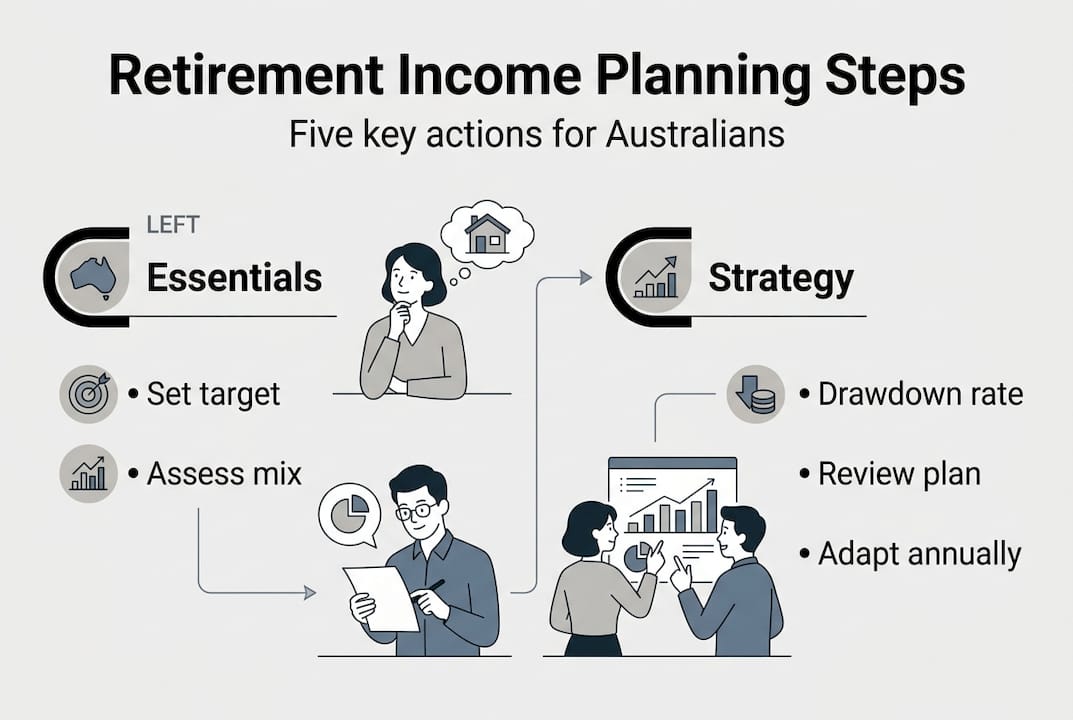 Retirement Income Planning Steps

Five key actions for Australians

LEFT

Essentials

• Set target

• Assess mix

Strategy

• Drawdown rate

• Review plan

• Adapt annually