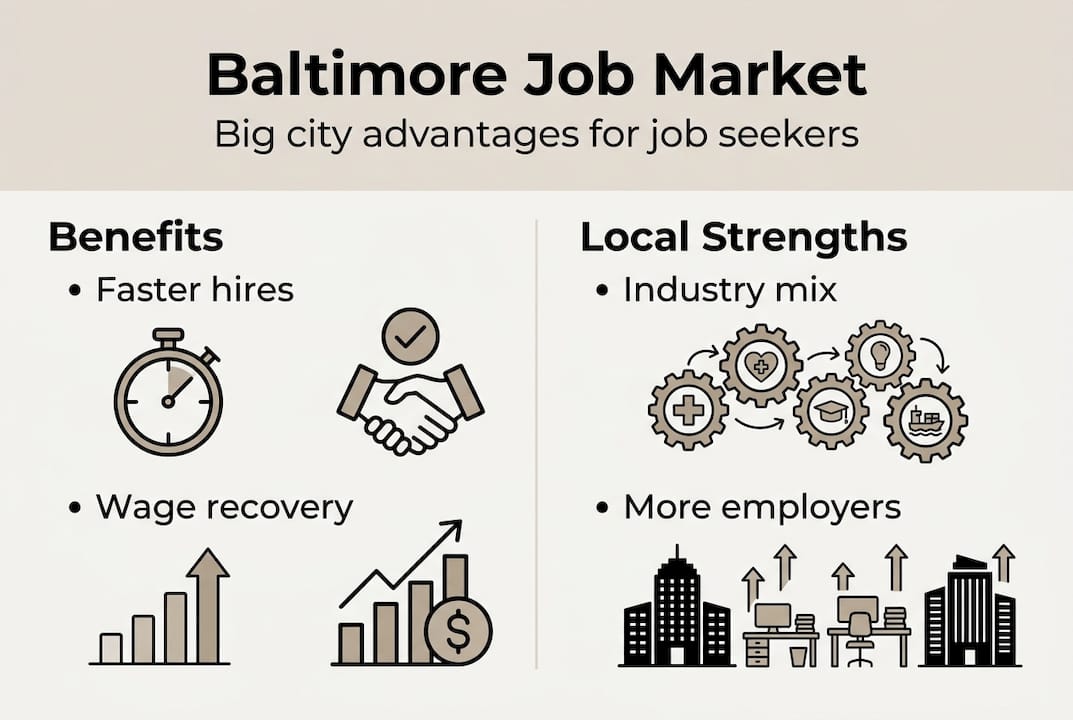 Baltimore Job Market

Big city advantages for job seekers

Benefits

• Faster hires

• Wage recovery

$

Local Strengths

• Industry mix

• More employers