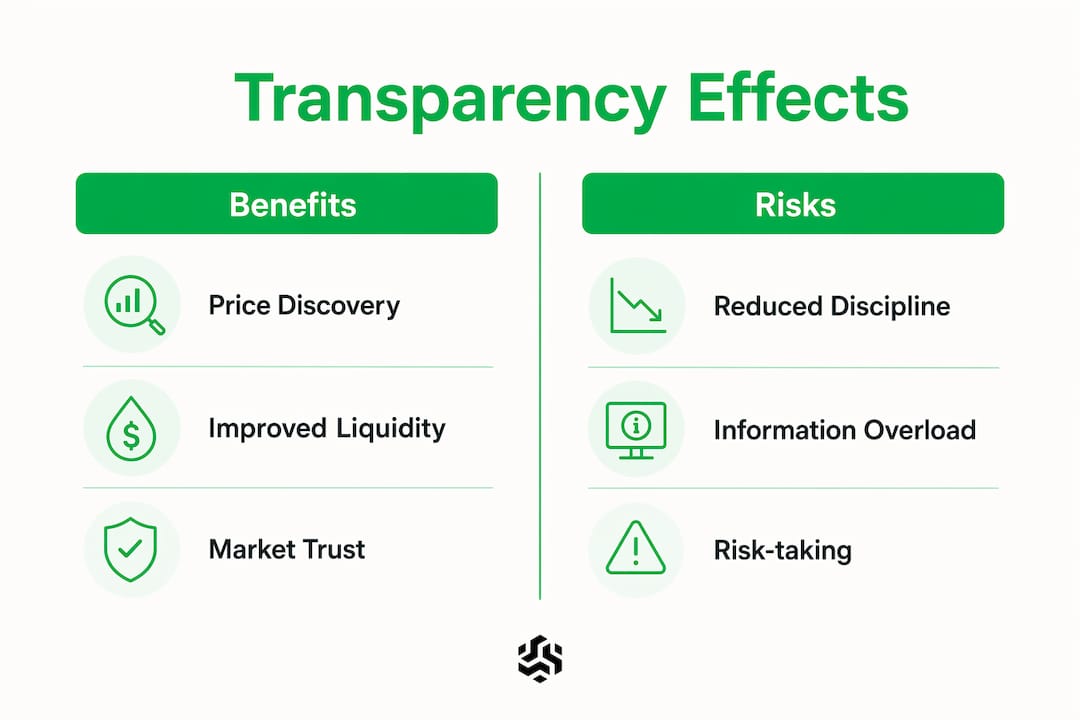 Transparency Effects

Benefits

Price Discovery

Improved Liquidity

Market Trust

Risks

Reduced Discipline

Information Overload

Risk-taking