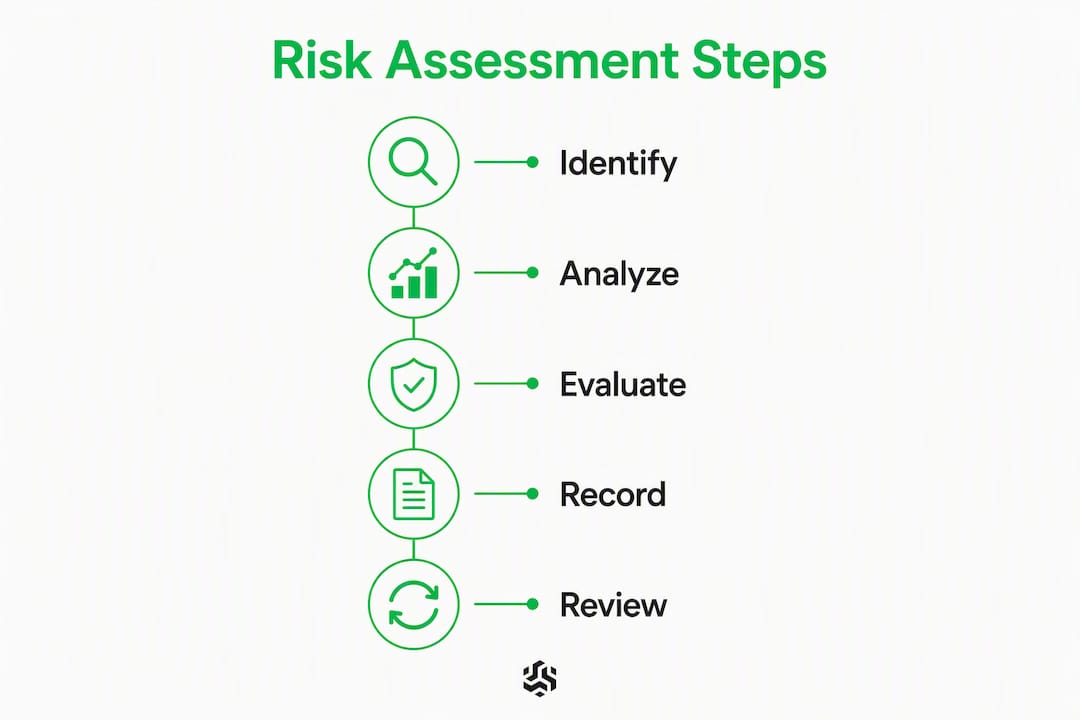 Risk Assessment Steps

Identify

Analyze

Evaluate

Record

Review