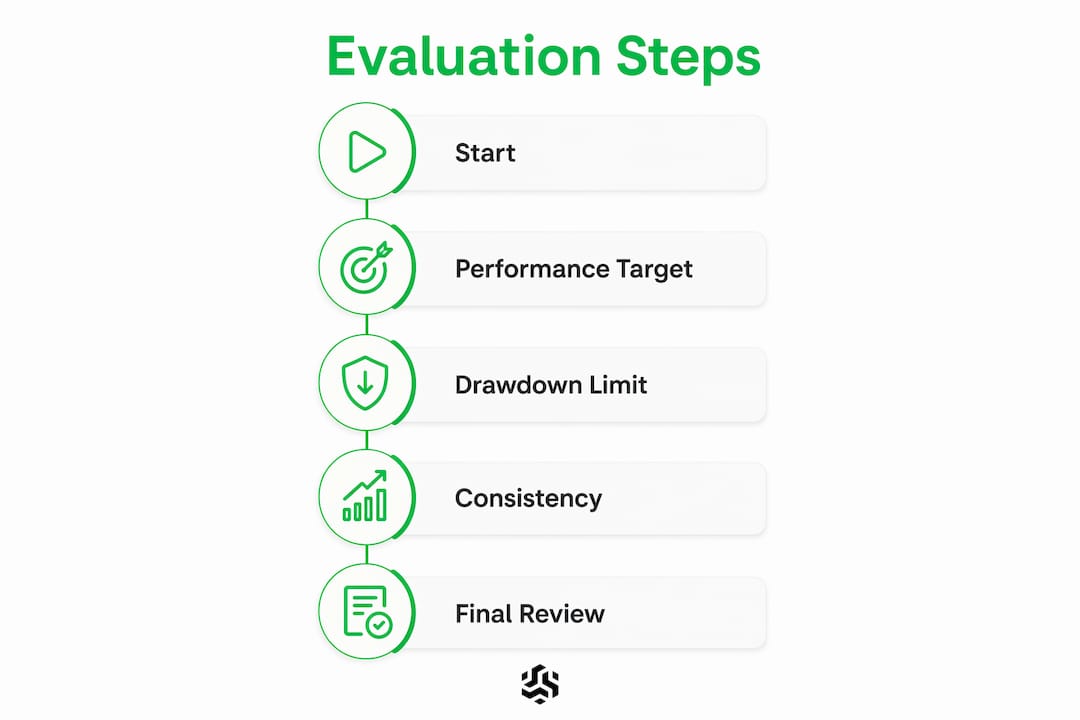 Evaluation Steps

Start

Performance Target

Drawdown Limit

Consistency

Final Review