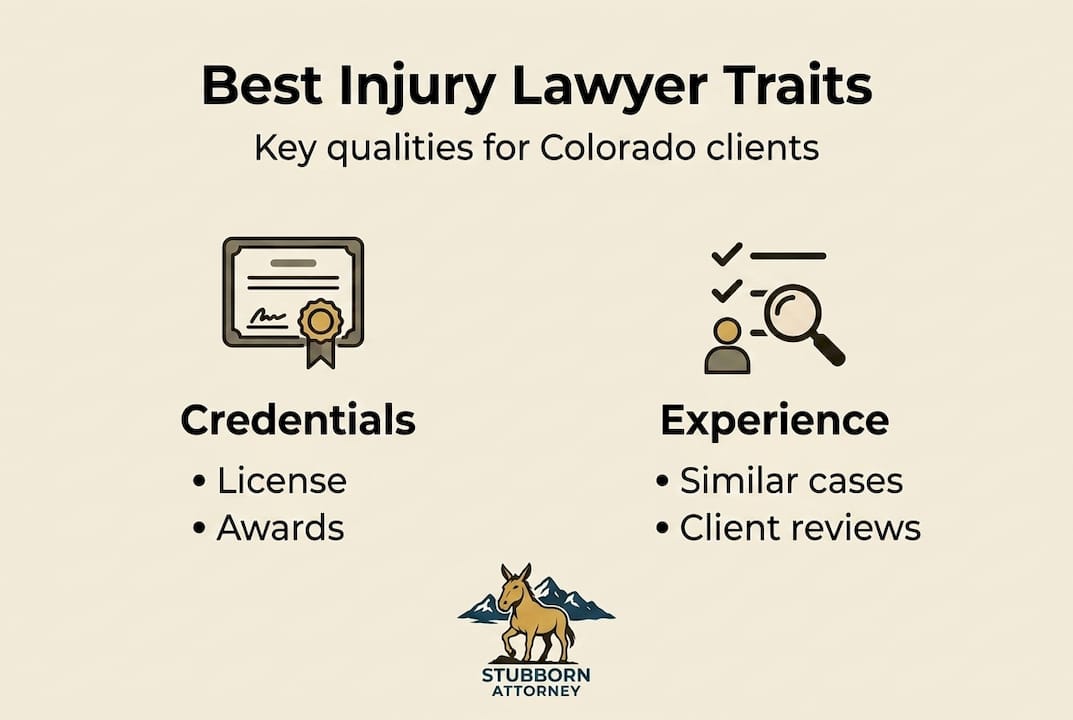 Best Injury Lawyer Traits

Key qualities for Colorado clients

Credentials

• License
• Awards

Experience

• Similar cases
• Client reviews

STUBBORN
ATTORNEY