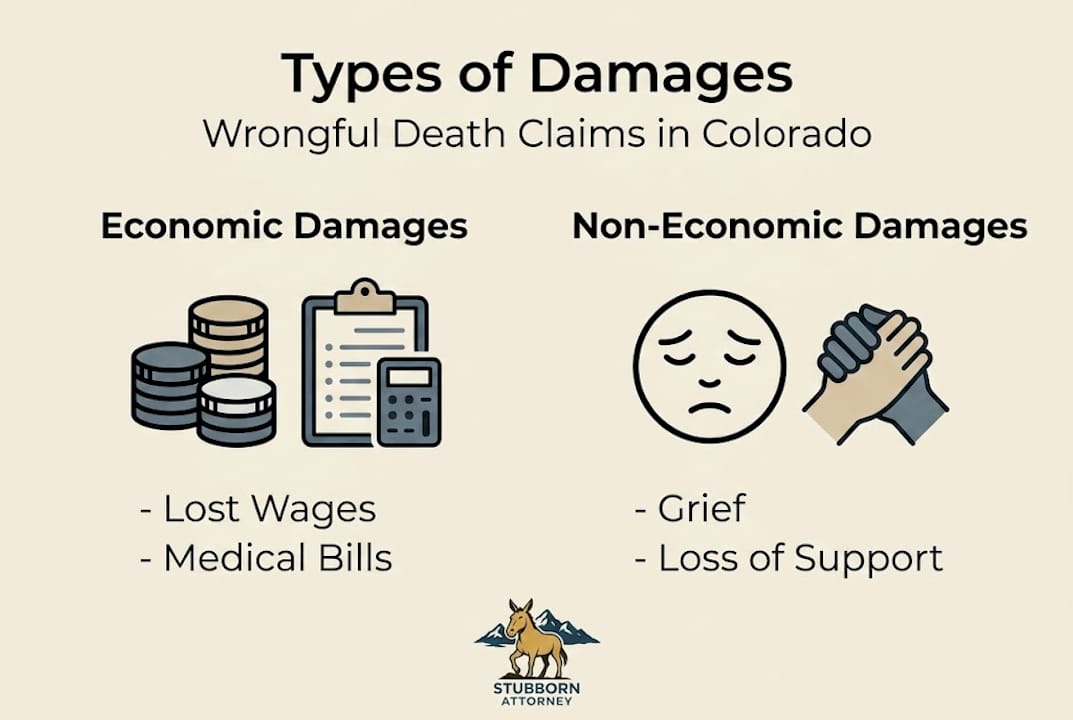 Types of Damages
Wrongful Death Claims in Colorado

Economic Damages

- Lost Wages
- Medical Bills

Non-Economic Damages

- Grief
- Loss of Support

STUBBORN ATTORNEY