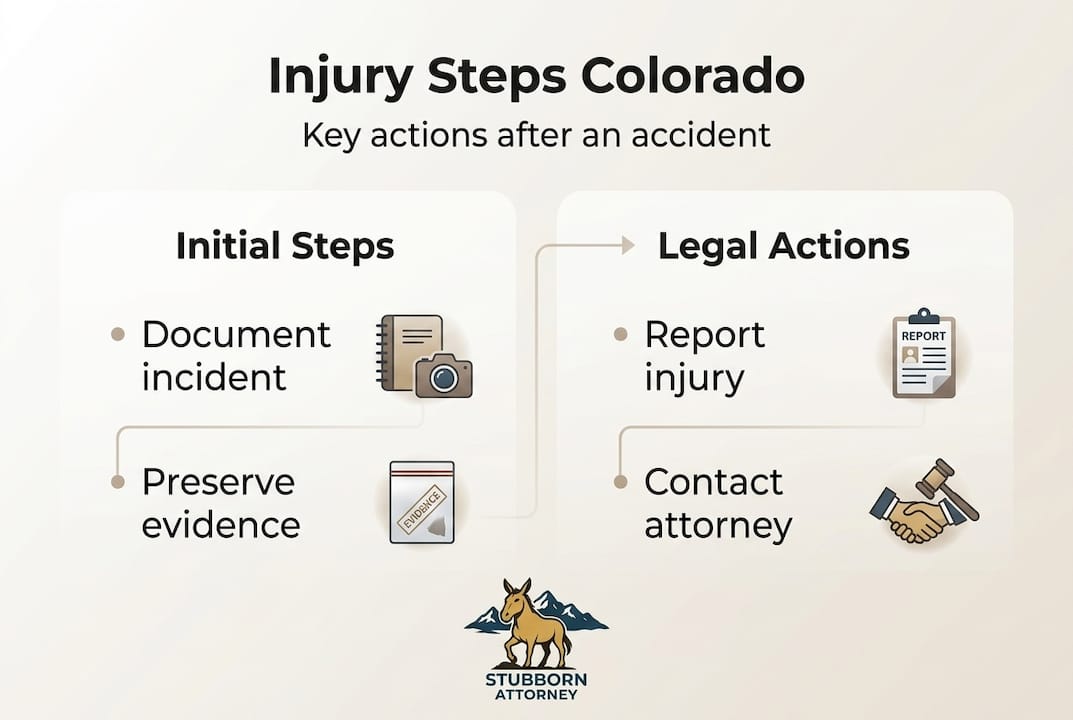 Injury Steps Colorado

Key actions after an accident

Initial Steps

Document incident

Preserve evidence

EVIDENCE

Legal Actions

Report injury

REPORT

Contact attorney

STUBBORN ATTORNEY