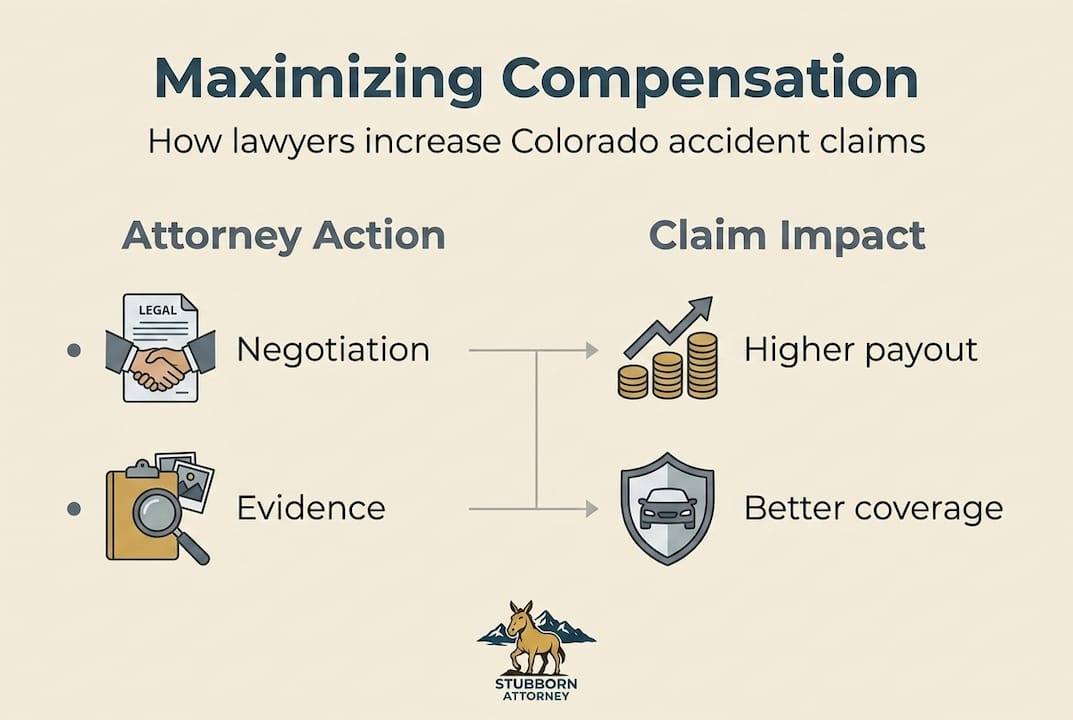 Maximizing Compensation

How lawyers increase Colorado accident claims

Attorney Action

LEGAL

Negotiation

Evidence

Claim Impact

Higher payout

Better coverage

STUBBORN ATTORNEY