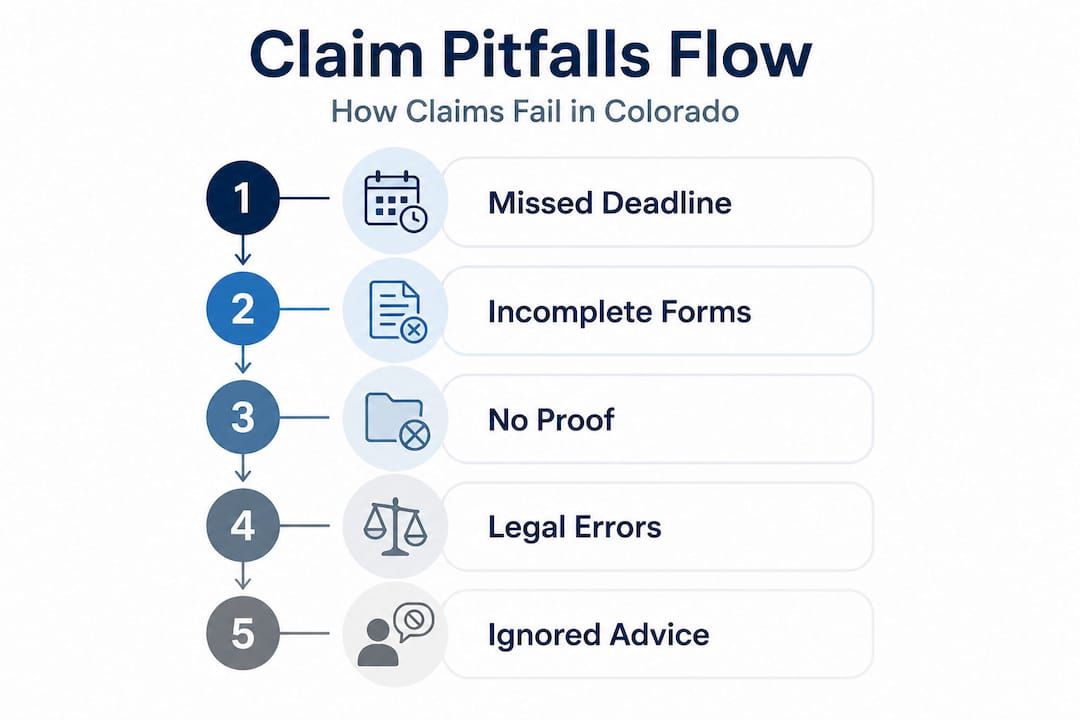 Claim Pitfalls Flow

How Claims Fail in Colorado

1 Missed Deadline

2 Incomplete Forms

3 No Proof

4 Legal Errors

5 Ignored Advice