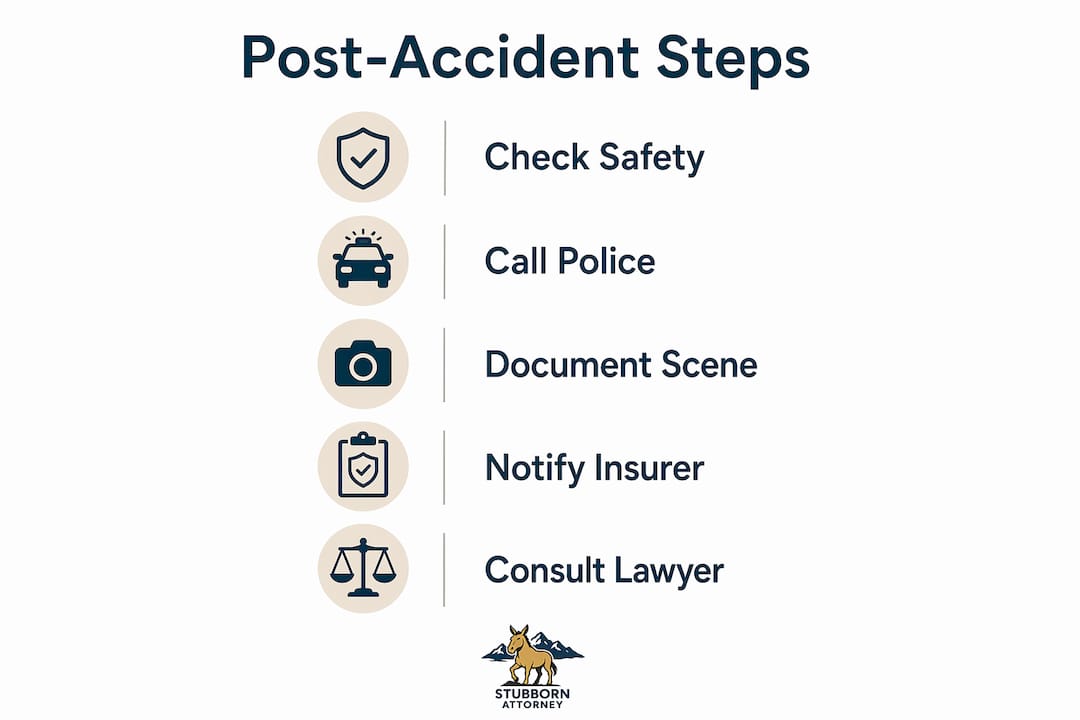 Post-Accident Steps

Check Safety

Call Police

Document Scene

Notify Insurer

Consult Lawyer

STUBBORN ATTORNEY