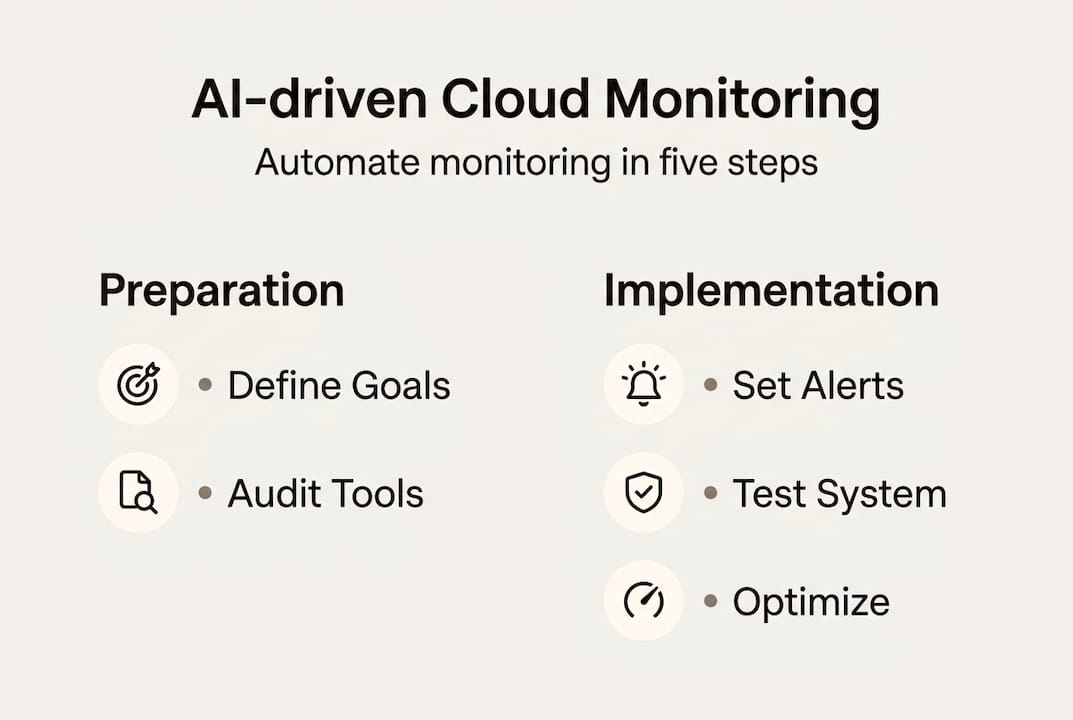 AI-driven Cloud Monitoring

Automate monitoring in five steps

Preparation

• Define Goals

• Audit Tools

Implementation

• Set Alerts

• Test System

• Optimize