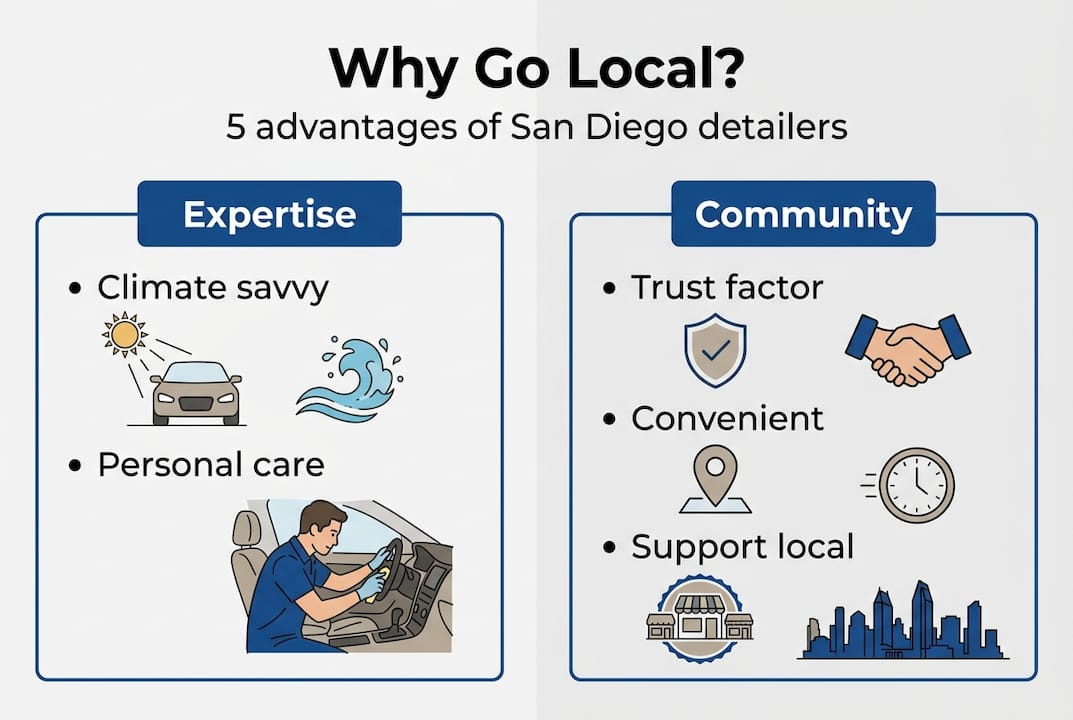 Why Go Local?

5 advantages of San Diego detailers

Expertise

• Climate savvy

• Personal care

Community

• Trust factor

• Convenient

• Support local