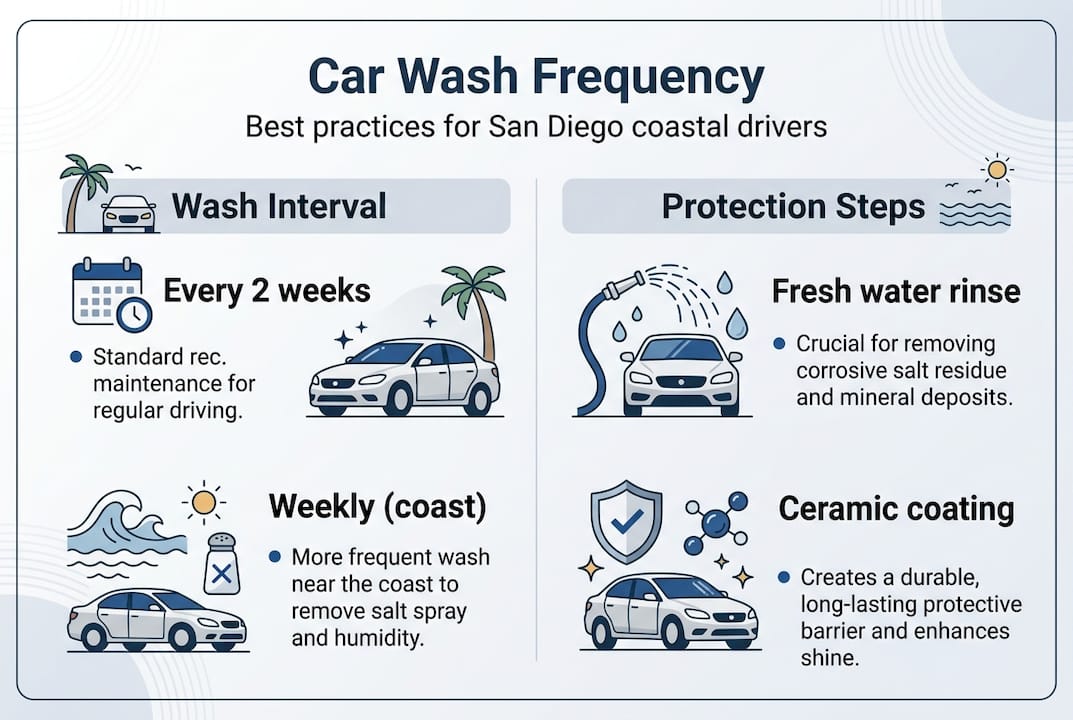 Car Wash Frequency

Best practices for San Diego coastal drivers

Wash Interval

Every 2 weeks

• Standard rec. maintenance for regular driving.

Weekly (coast)

• More frequent wash near the coast to remove salt spray and humidity.

Protection Steps

Fresh water rinse

• Crucial for removing corrosive salt residue and mineral deposits.

Ceramic coating

• Creates a durable, long-lasting protective barrier and enhances shine.