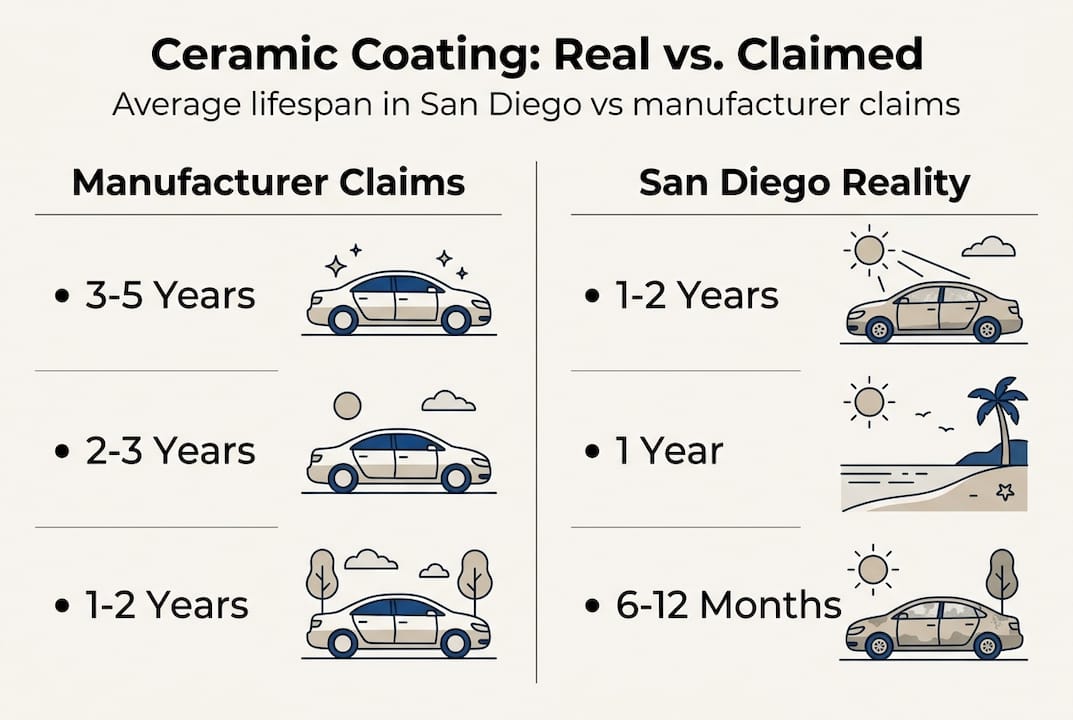 Ceramic Coating: Real vs. Claimed
Average lifespan in San Diego vs manufacturer claims

Manufacturer Claims

• 3-5 Years

• 2-3 Years

• 1-2 Years

San Diego Reality

• 1-2 Years

• 1 Year

• 6-12 Months