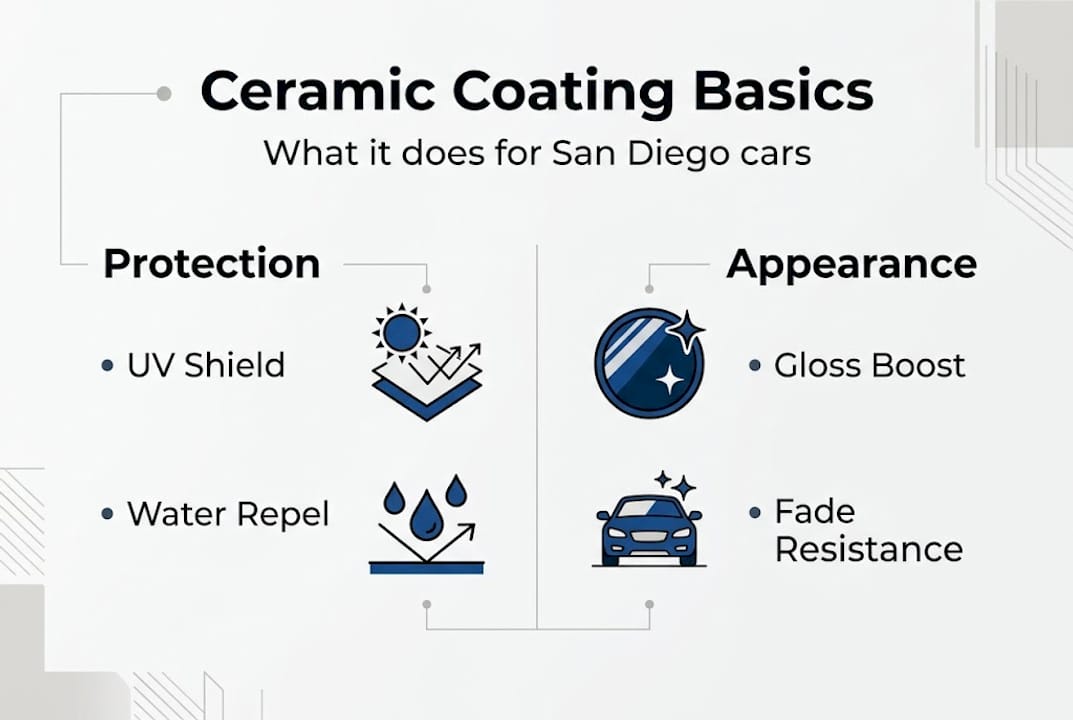 Ceramic Coating Basics
What it does for San Diego cars

Protection

• UV Shield

• Water Repel

Appearance

• Gloss Boost

• Fade Resistance