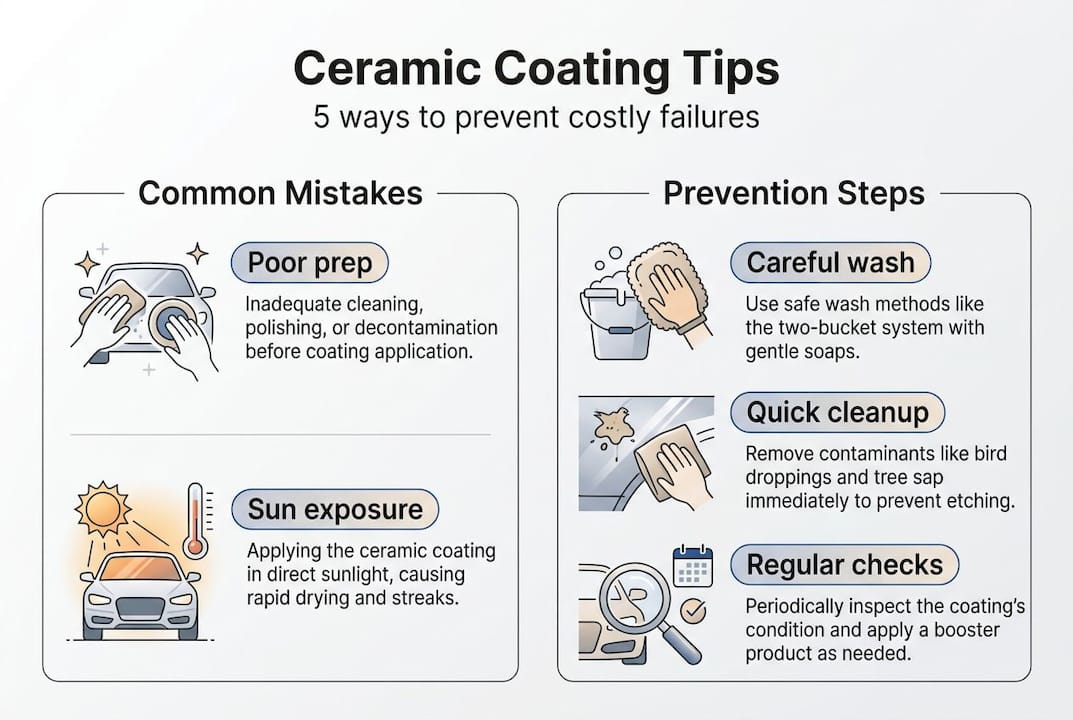 Ceramic Coating Tips
5 ways to prevent costly failures

Common Mistakes

Poor prep
Inadequate cleaning, polishing, or decontamination before coating application.

Sun exposure
Applying the ceramic coating in direct sunlight, causing rapid drying and streaks.

Prevention Steps

Careful wash
Use safe wash methods like the two-bucket system with gentle soaps.

Quick cleanup
Remove contaminants like bird droppings and tree sap immediately to prevent etching.

Regular checks
Periodically inspect the coating's condition and apply a booster product as needed.