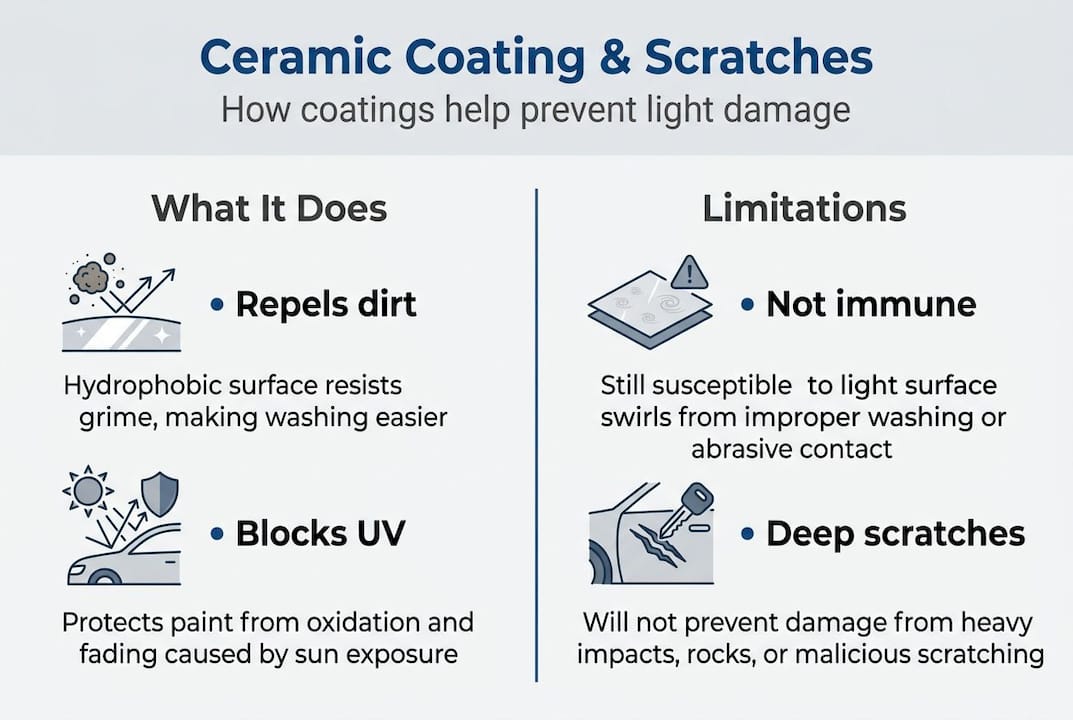 Ceramic Coating & Scratches

How coatings help prevent light damage

What It Does

• Repels dirt

Hydrophobic surface resists grime, making washing easier

• Blocks UV

Protects paint from oxidation and fading caused by sun exposure

Limitations

• Not immune

Still susceptible to light surface swirls from improper washing or abrasive contact

• Deep scratches

Will not prevent damage from heavy impacts, rocks, or malicious scratching