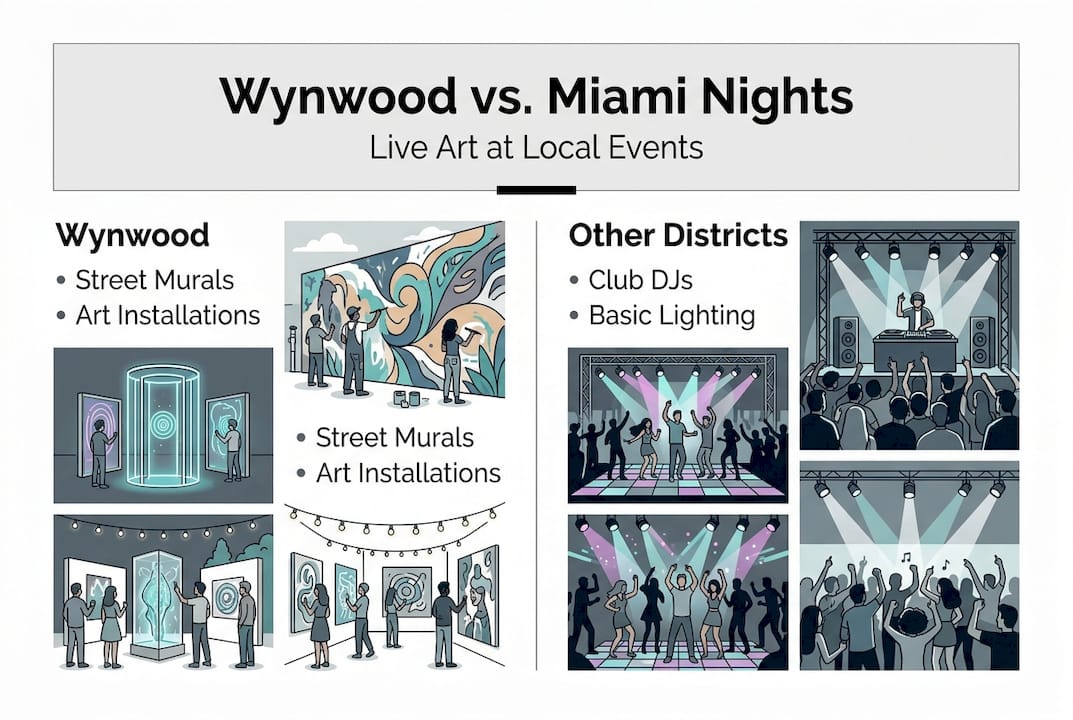 Wynwood vs. Miami Nights
Live Art at Local Events

Wynwood
• Street Murals
• Art Installations

• Street Murals
• Art Installations

Other Districts
• Club DJs
• Basic Lighting