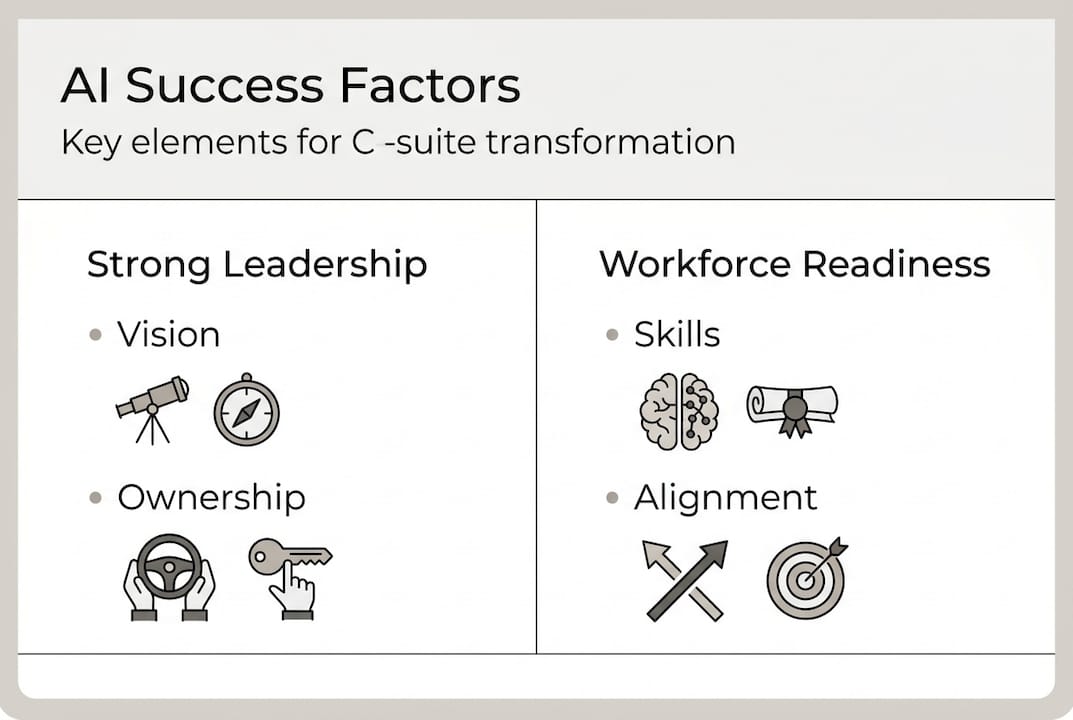 AI Success Factors

Key elements for C -suite transformation

Strong Leadership

• Vision

• Ownership

Workforce Readiness

• Skills

• Alignment