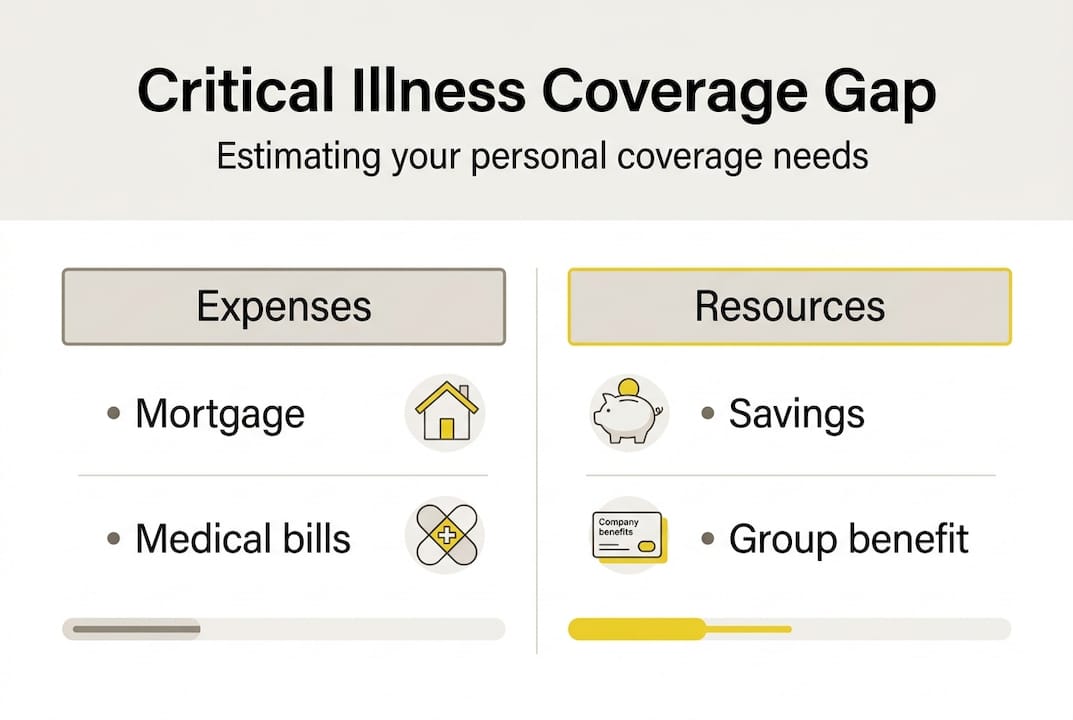 Critical Illness Coverage Gap

Estimating your personal coverage needs

Expenses

• Mortgage

• Medical bills

Resources

• Savings

Company benefits

• Group benefit