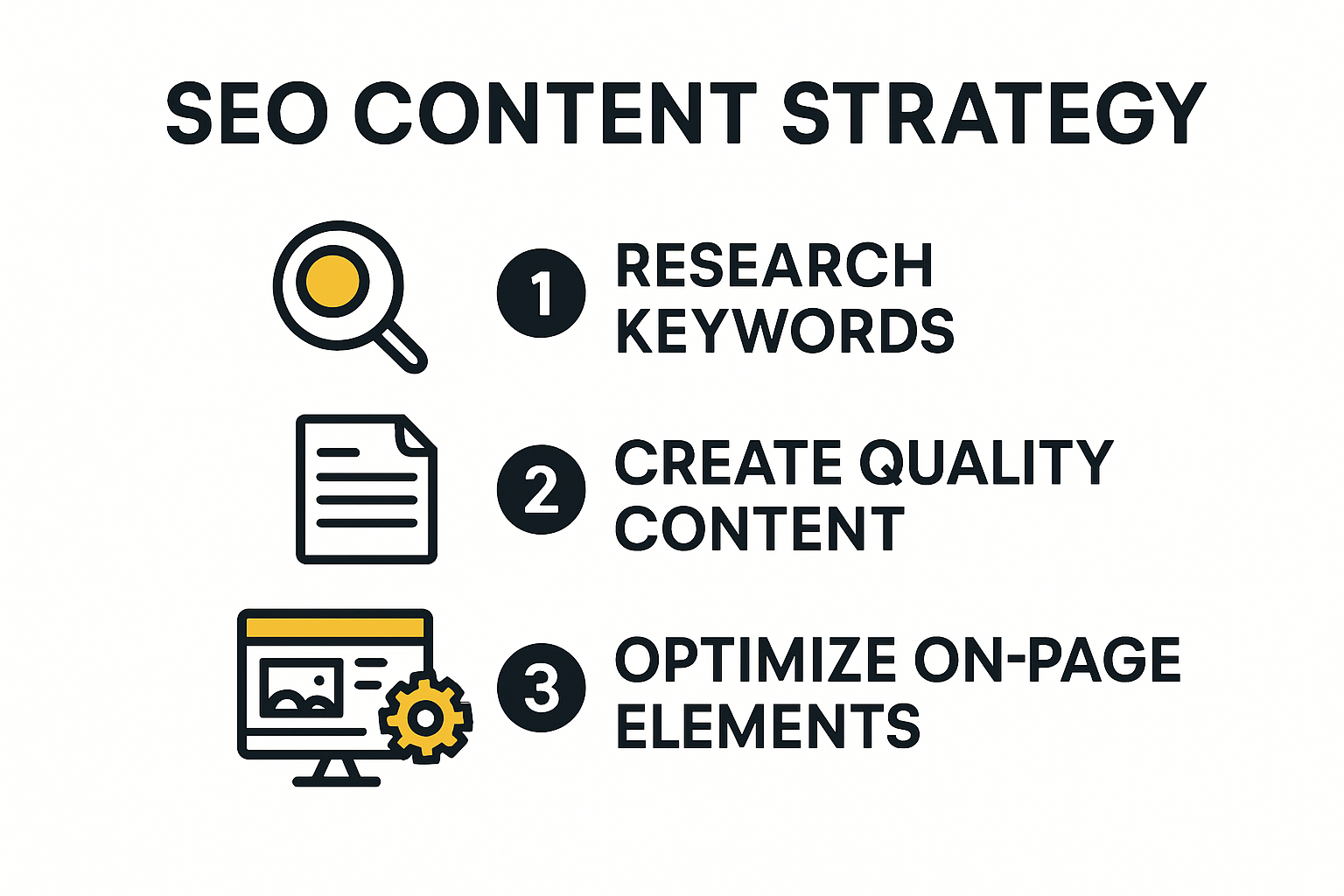 SEO CONTENT STRATEGY

1 RESEARCH KEYWORDS

2 CREATE QUALITY CONTENT

3 OPTIMIZE ON-PAGE ELEMENTS