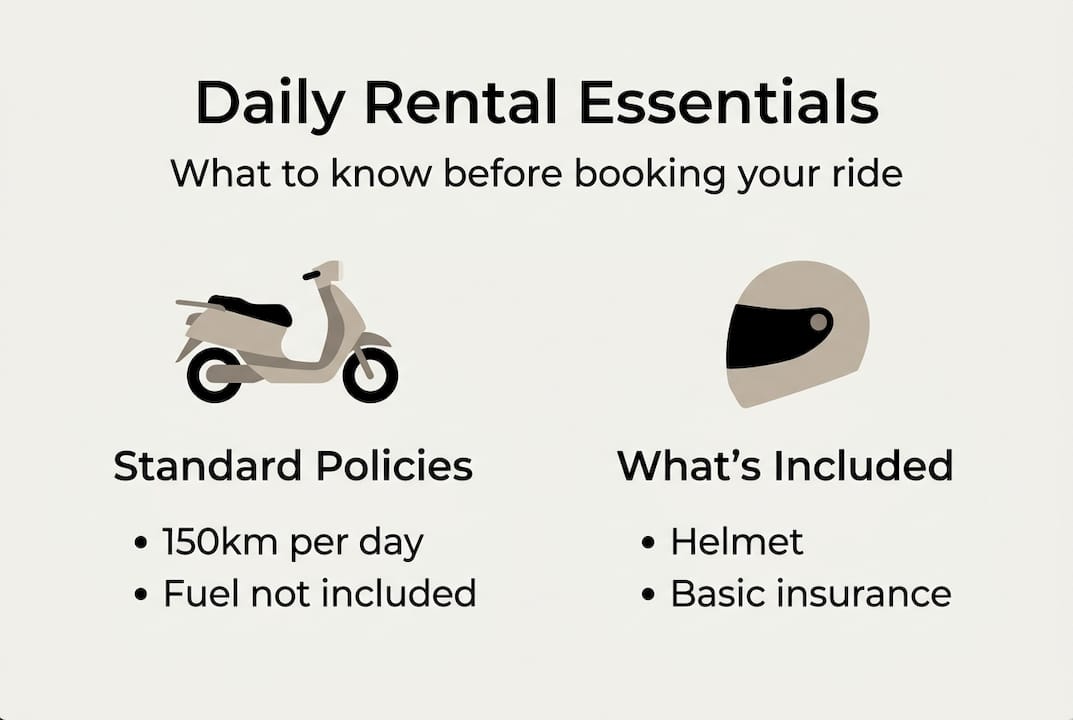 Daily Rental Essentials

What to know before booking your ride

Standard Policies

• 150km per day
• Fuel not included

What's Included

• Helmet
• Basic insurance