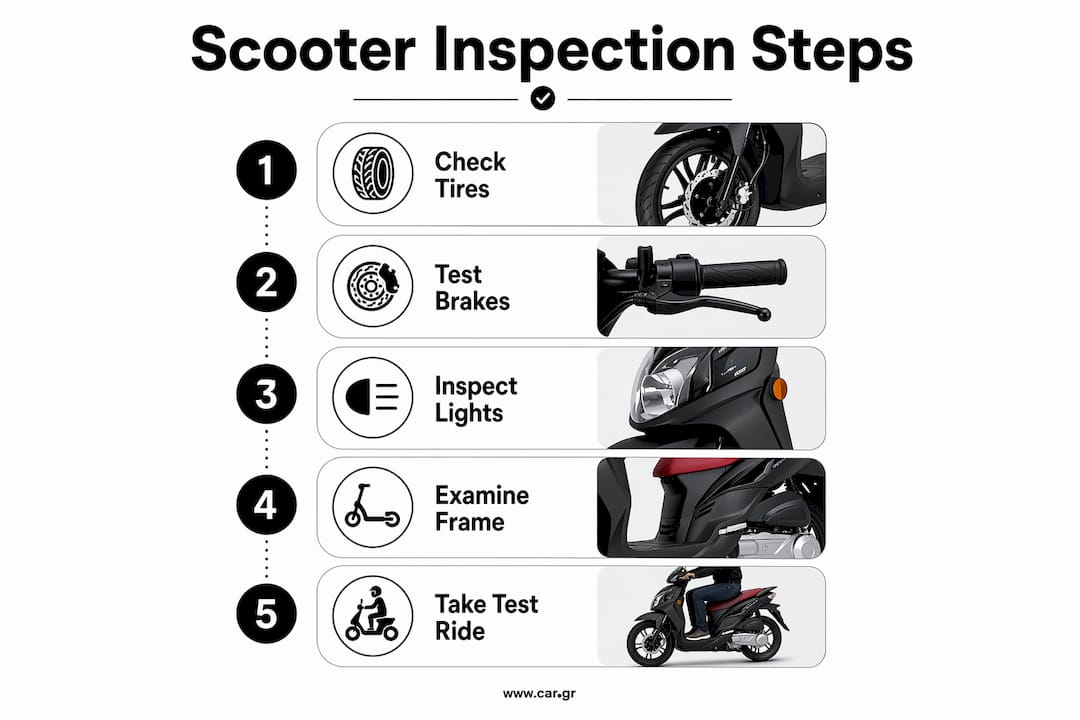 Scooter Inspection Steps

1 Check Tires

2 Test Brakes

3 Inspect Lights

4 Examine Frame

5 Take Test Ride

www.car.gr