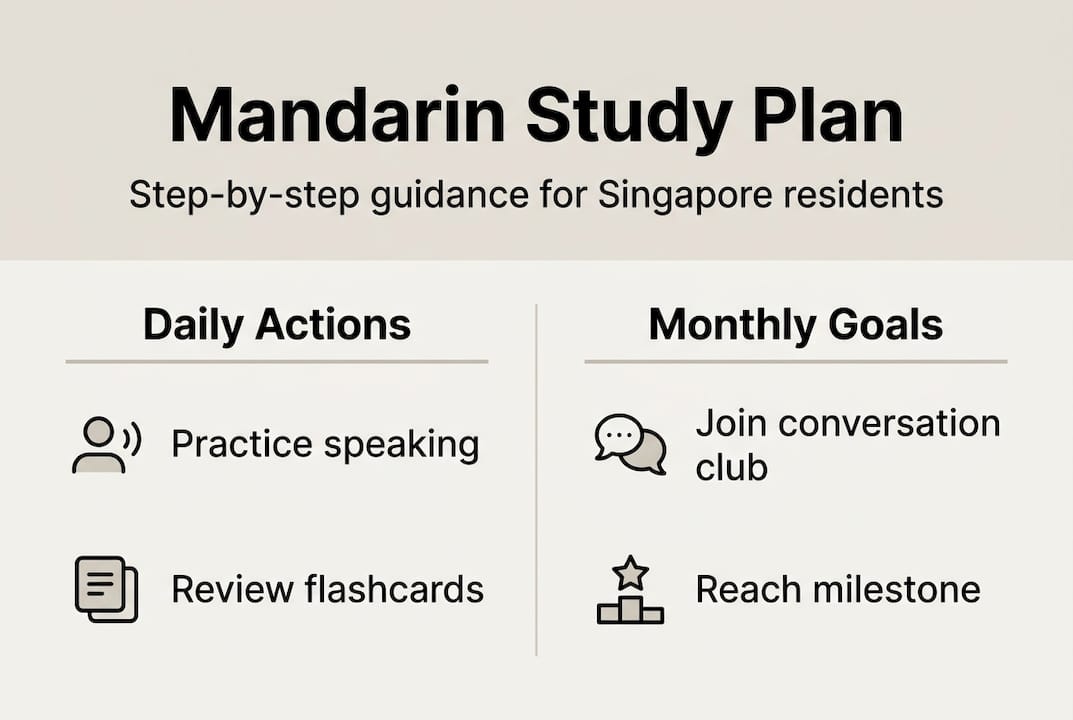 Mandarin Study Plan

Step-by-step guidance for Singapore residents

Daily Actions

Practice speaking

Review flashcards

Monthly Goals

Join conversation club

Reach milestone