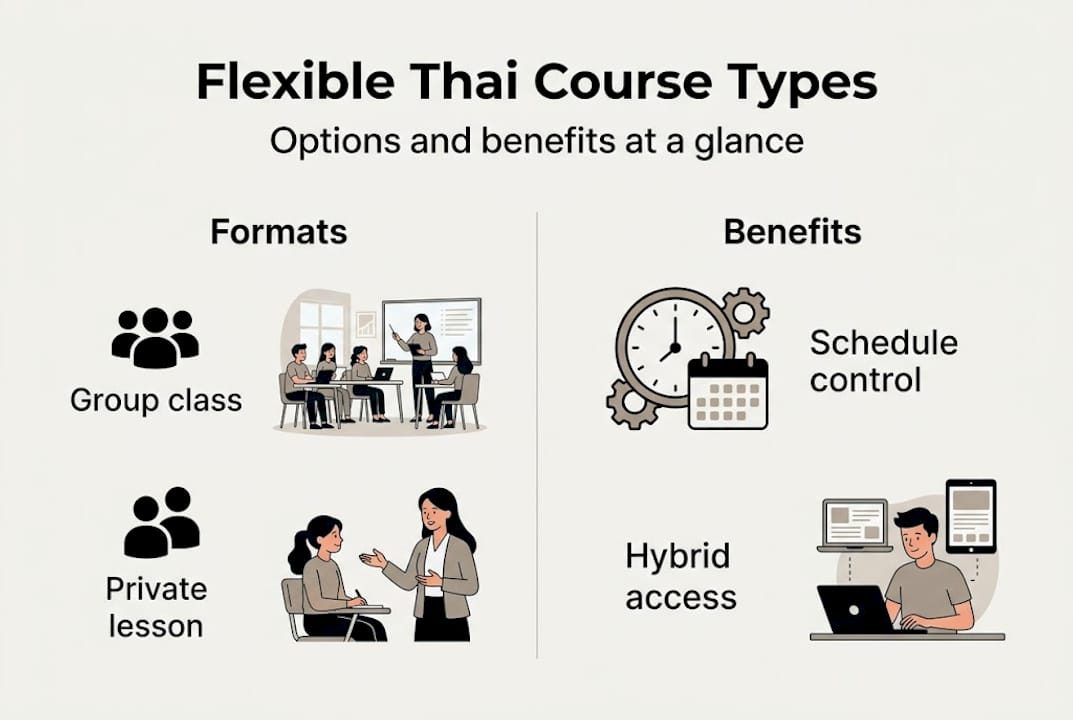 Flexible Thai Course Types

Options and benefits at a glance

Formats

Group class

Private lesson

Benefits

Schedule control

Hybrid access