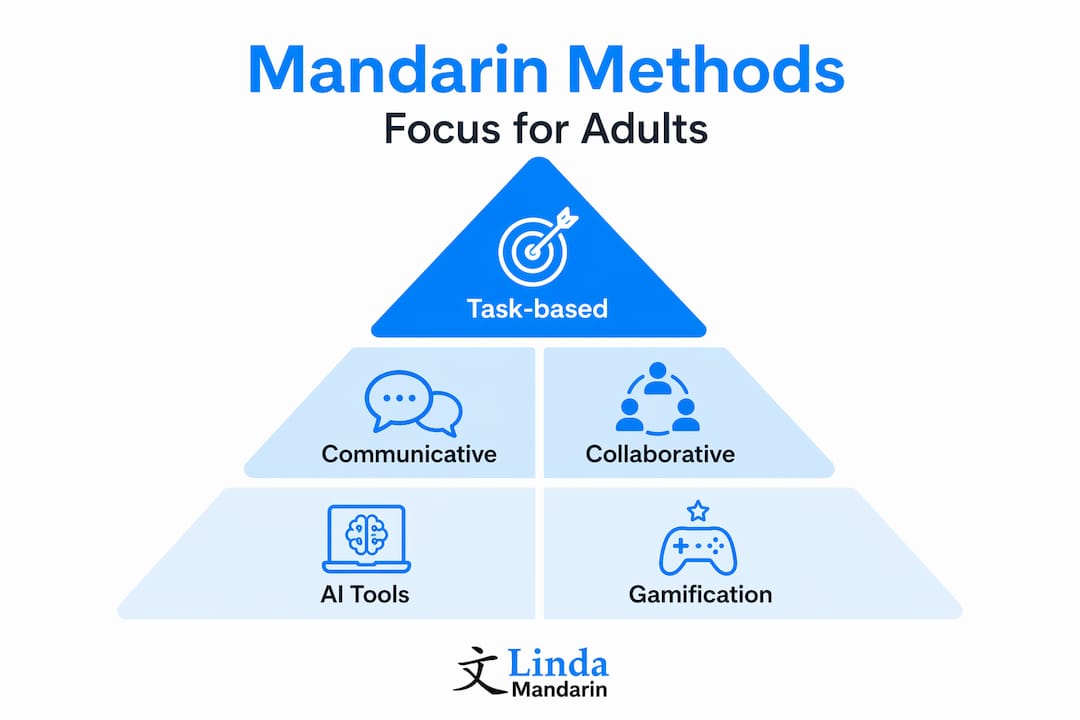 Mandarin Methods
Focus for Adults

Task-based

Communicative

Collaborative

AI Tools

Gamification

文 Linda
Mandarin