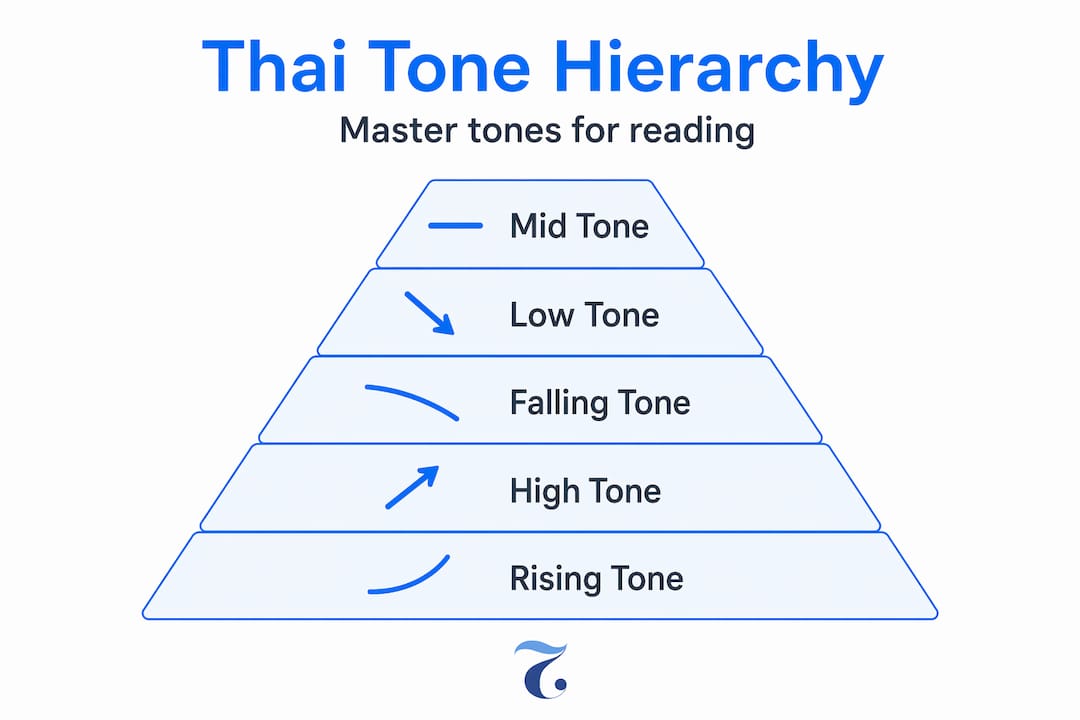 Thai Tone Hierarchy

Master tones for reading

Mid Tone

Low Tone

Falling Tone

High Tone

Rising Tone