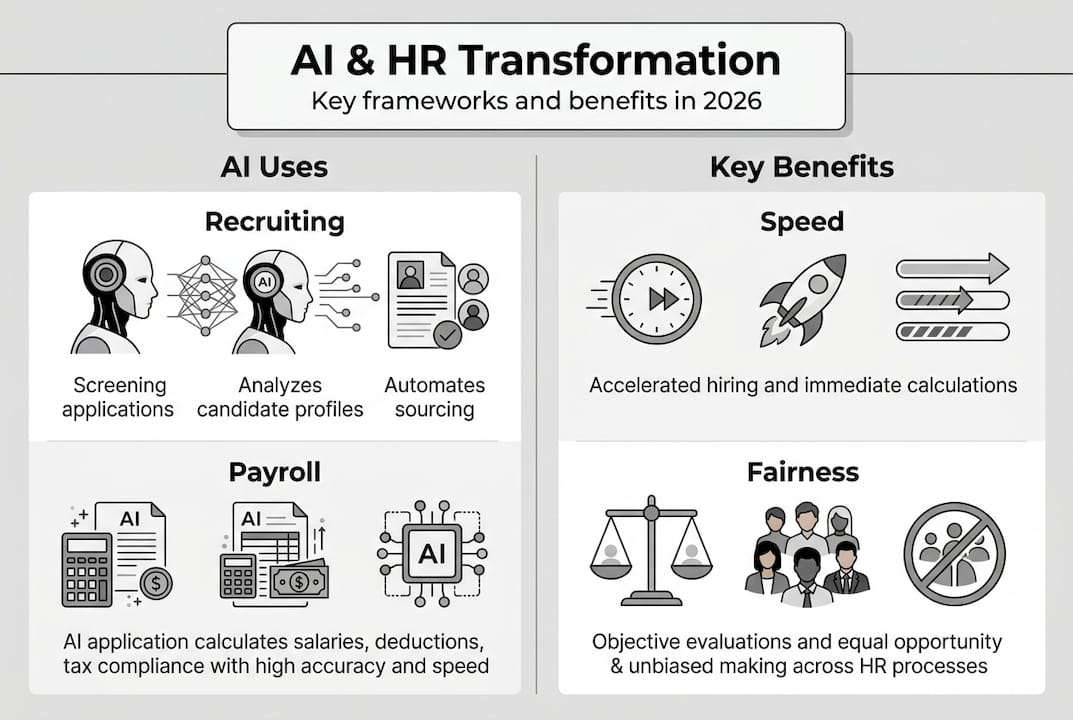 AI & HR Transformation
Key frameworks and benefits in 2026

AI Uses

Recruiting

AI

Screening applications

Analyzes candidate profiles

Automates sourcing

Payroll

AI

AI

AI

AI application calculates salaries, deductions, tax compliance with high accuracy and speed

Key Benefits

Speed

Accelerated hiring and immediate calculations

Fairness

Objective evaluations and equal opportunity & unbiased making across HR processes